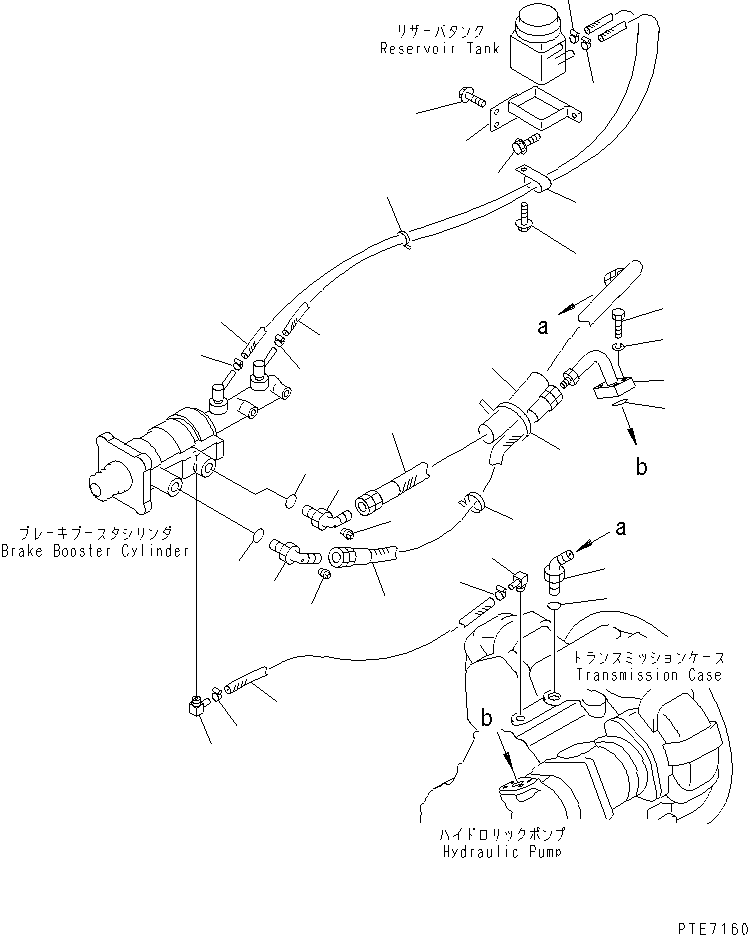 リザーバタンク
Reservoir Tank

a

b

ブレーキブースタシリンダ
Brake Booster Cylinder

a

トランスミッションケース
Transmission Case

b

ハイドロリックポンプ
Hydraulic Pump

PTE7160