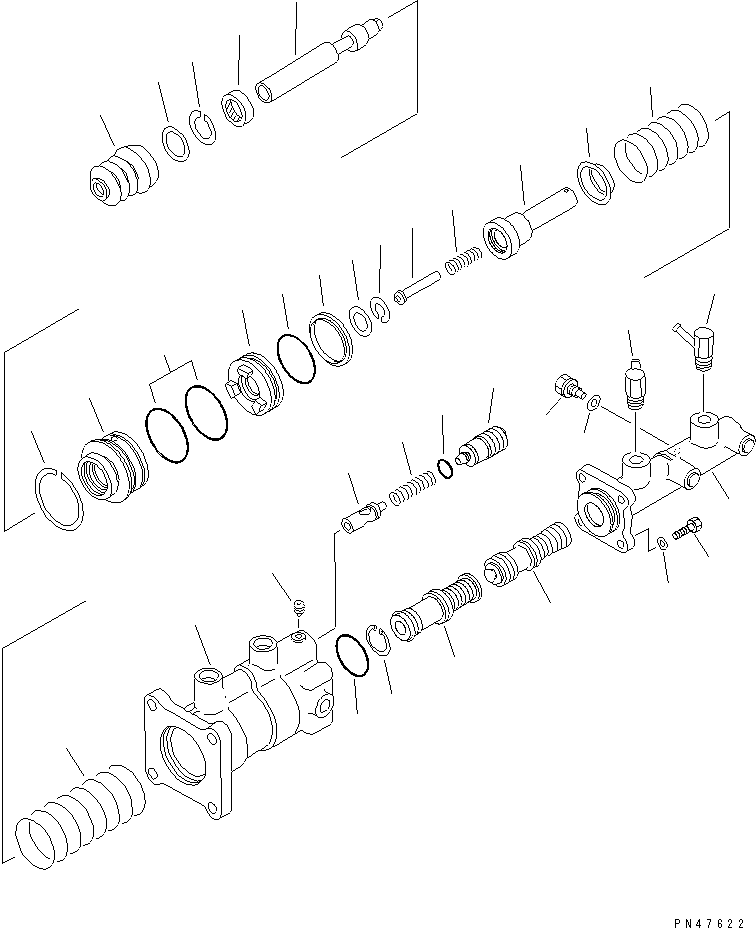 PN47622