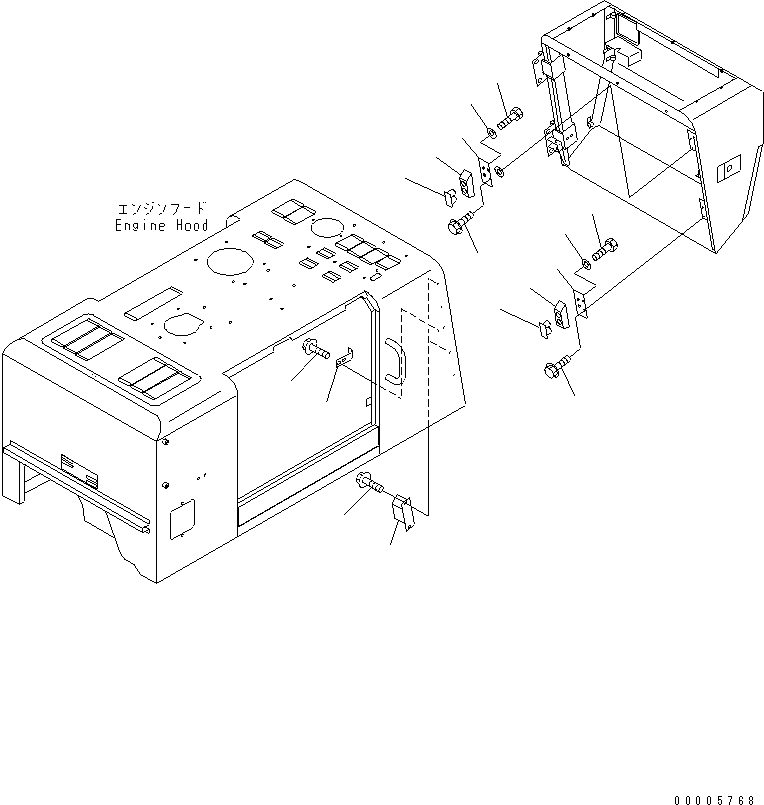 エンジンフード
Engine Hood

00005768