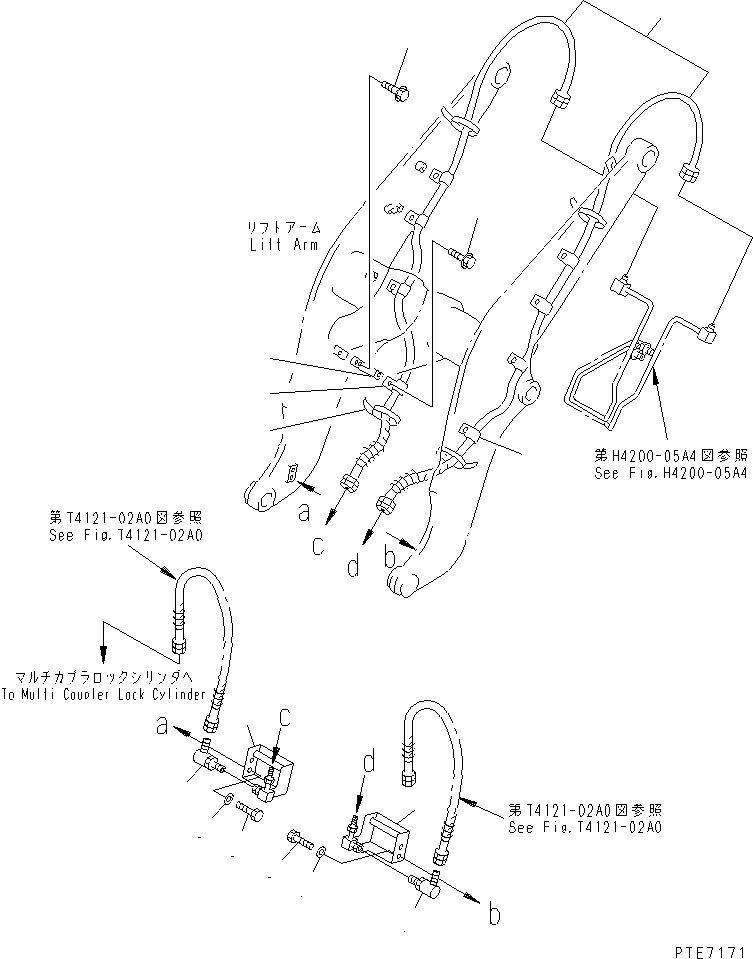 リフトアーム
Lift Arm

第H4200-05A4図参照
See Fig.H4200-05A4

a

c

d

b

第T4121-02A0図参照
See Fig.T4121-02A0

マルチカプラロックシリンダへ
To Multi Coupler Lock Cylinder

a

c

d

第T4121-02A0図参照
See Fig.T4121-02A0

b

PTE7171