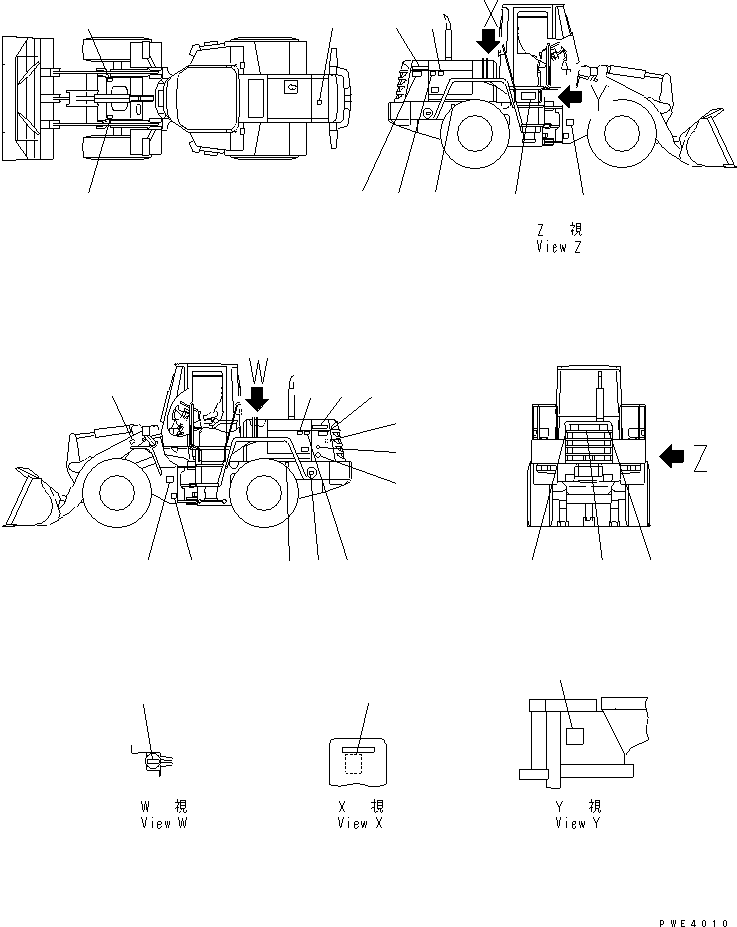 Y

Z 視
View Z

W

Z

W 視
View W

X 視
View X

Y 視
View Y

PWE4010