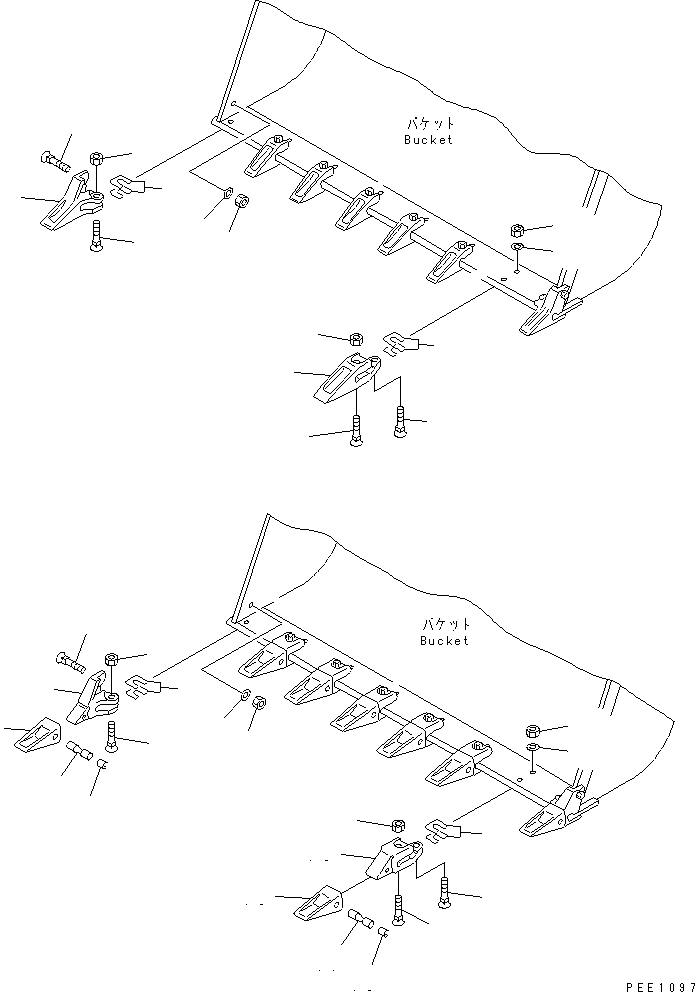 バケット
Bucket

バケット
Bucket

PEE1097