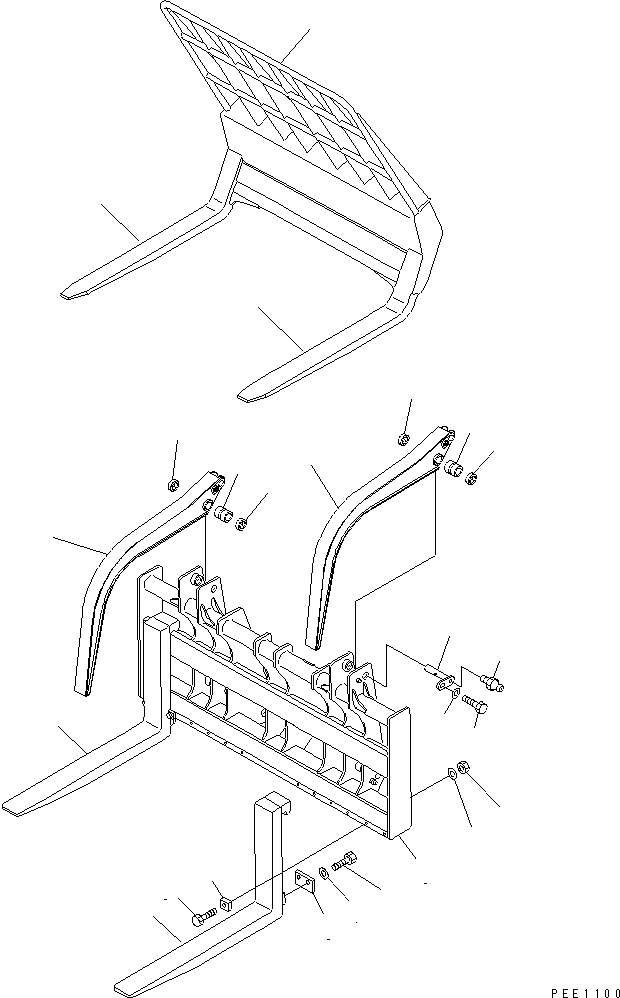 PEE1100