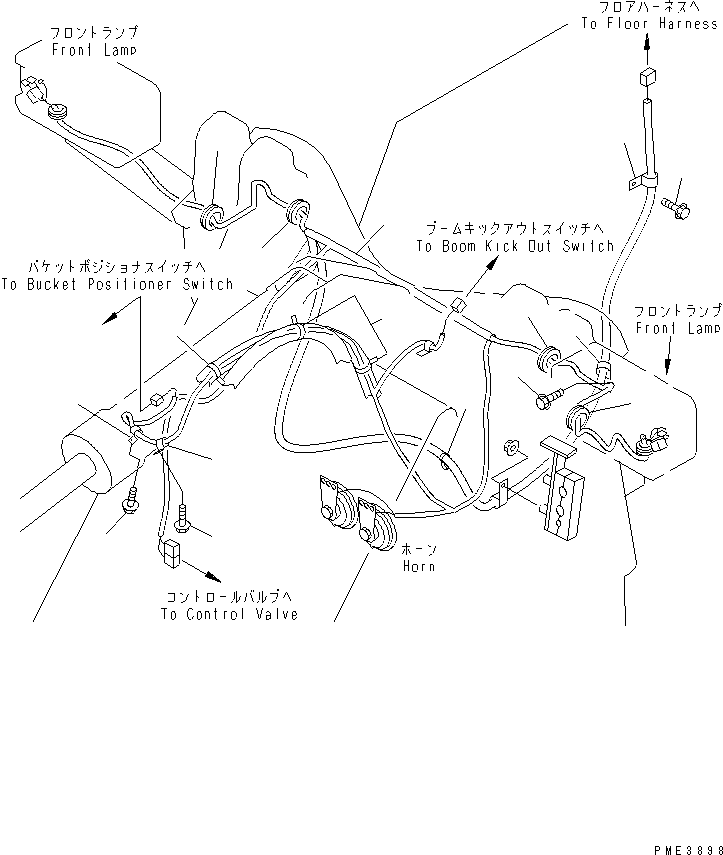 フロントランプ
Front Lamp

フロアハーネスへ
To Floor Harness

ブームキックアウトスイッチへ
To Boom Kick Out Switch

バケットポジショナスイッチへ
To Bucket Positioner Switch

フロントランプ
Front Lamp

ホーン
Horn

コントロールバルブへ
To Control Valve

PME3898