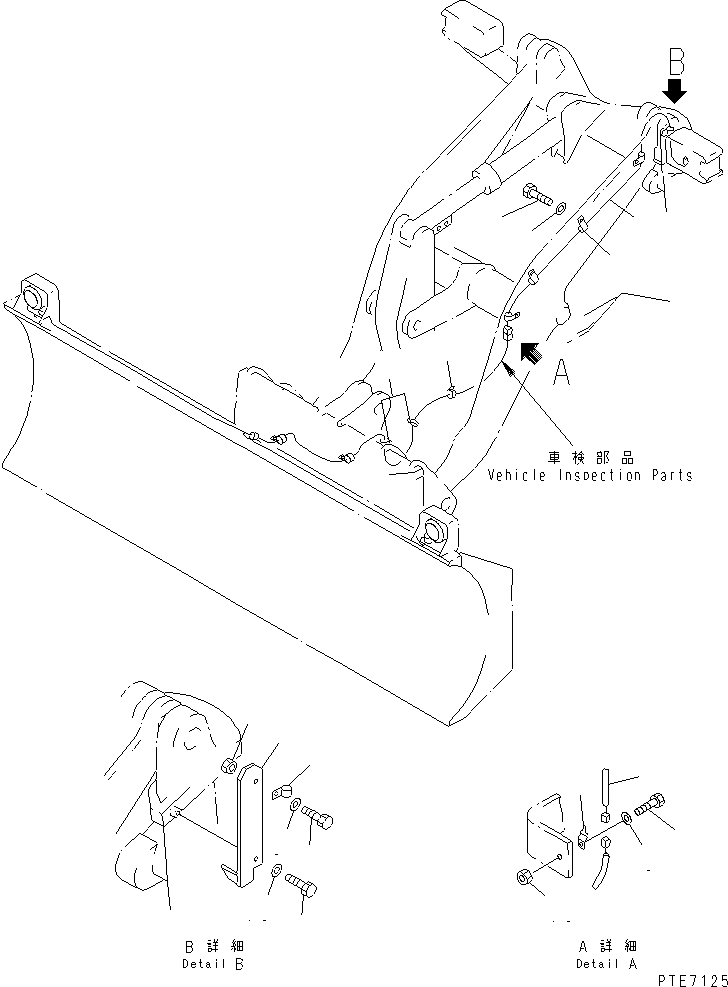 B

A

車検部品
Vehicle Inspection Parts

B 詳細
Detail B

A 詳細
Detail A

PTE7125