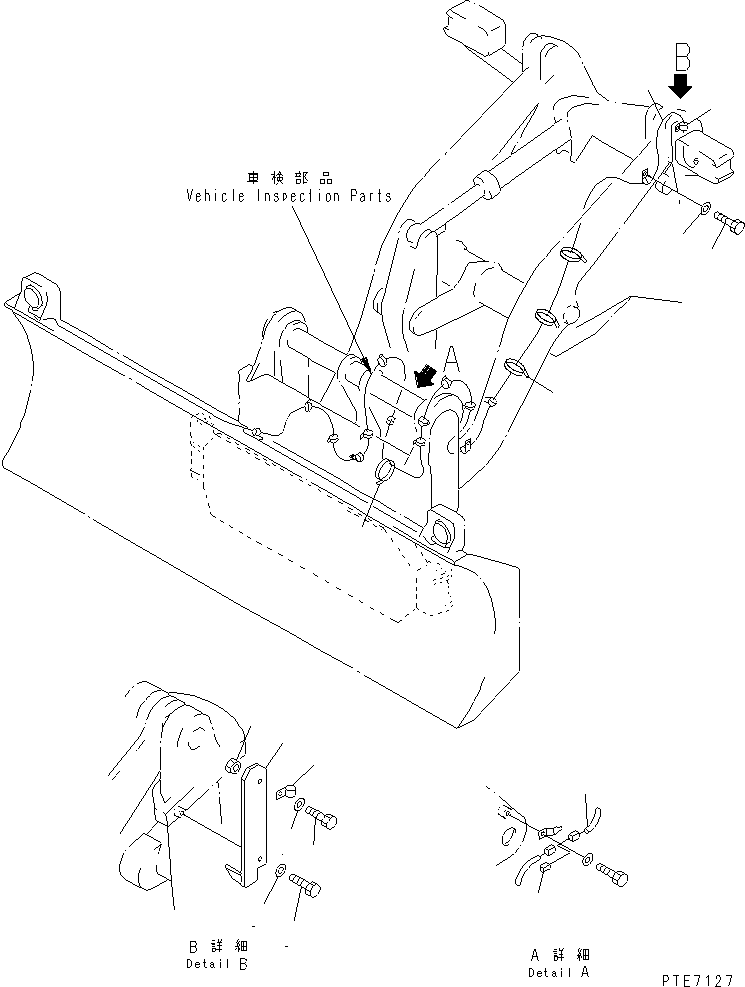 B

車検部品
Vehicle Inspection Parts

A

B 詳細
Detail B

A 詳細
Detail A

PTE7127