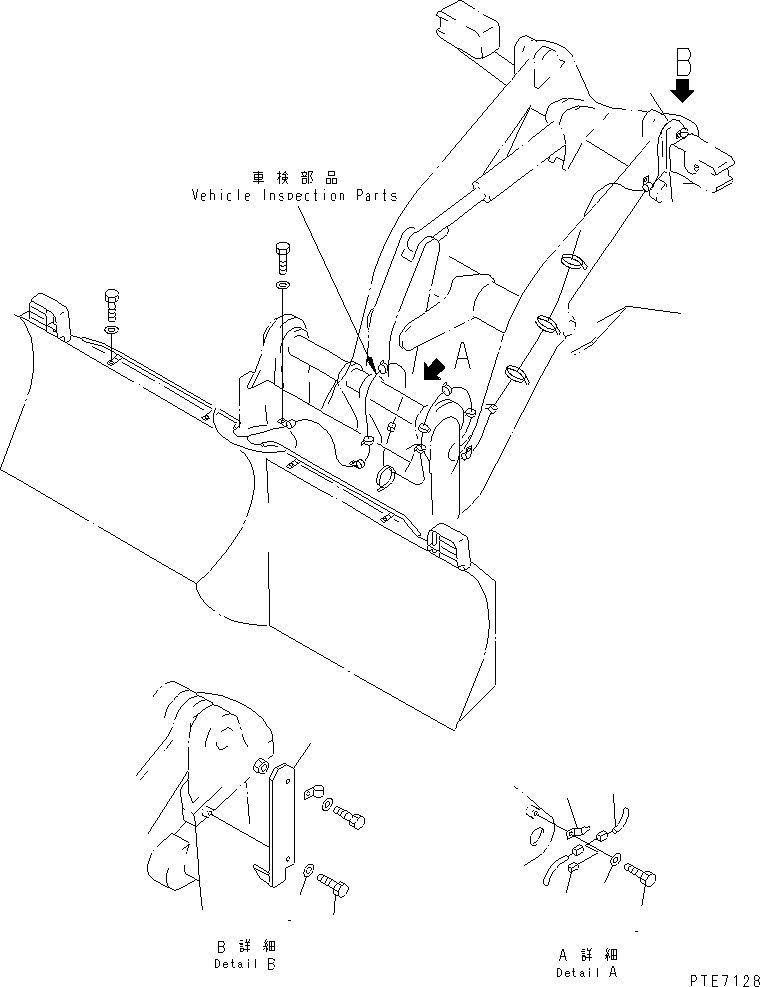 B

車検部品
Vehicle Inspection Parts

A

B 詳細
Detail B

A 詳細
Detail A

PTE7128