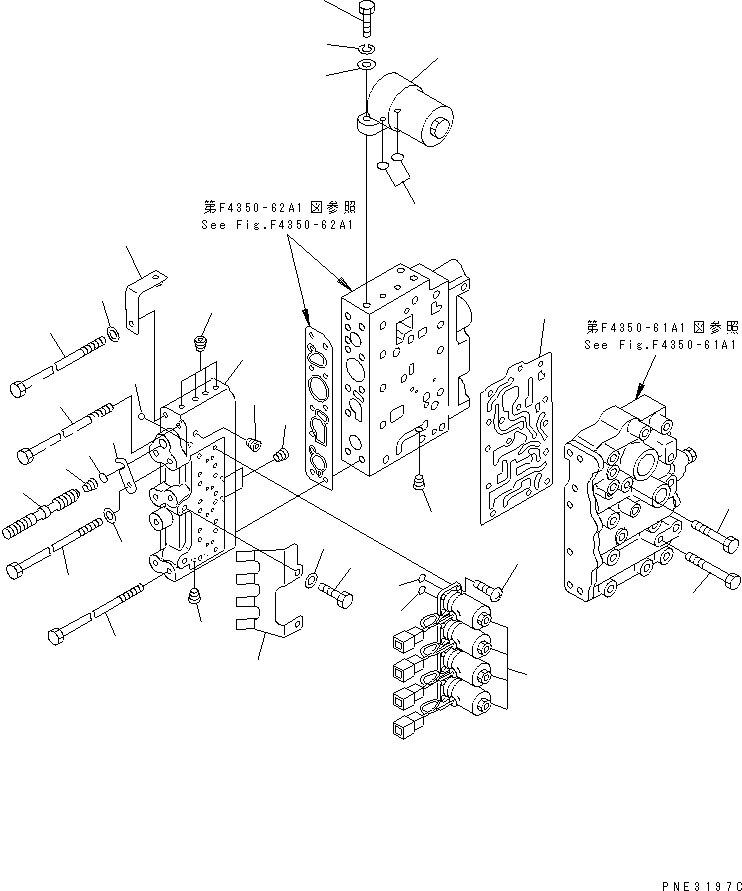 第F4350-62A1 図参照
See Fig.F4350-62A1

第F4350-61A1 図参照
See Fig.F4350-61A1

PNE3197C