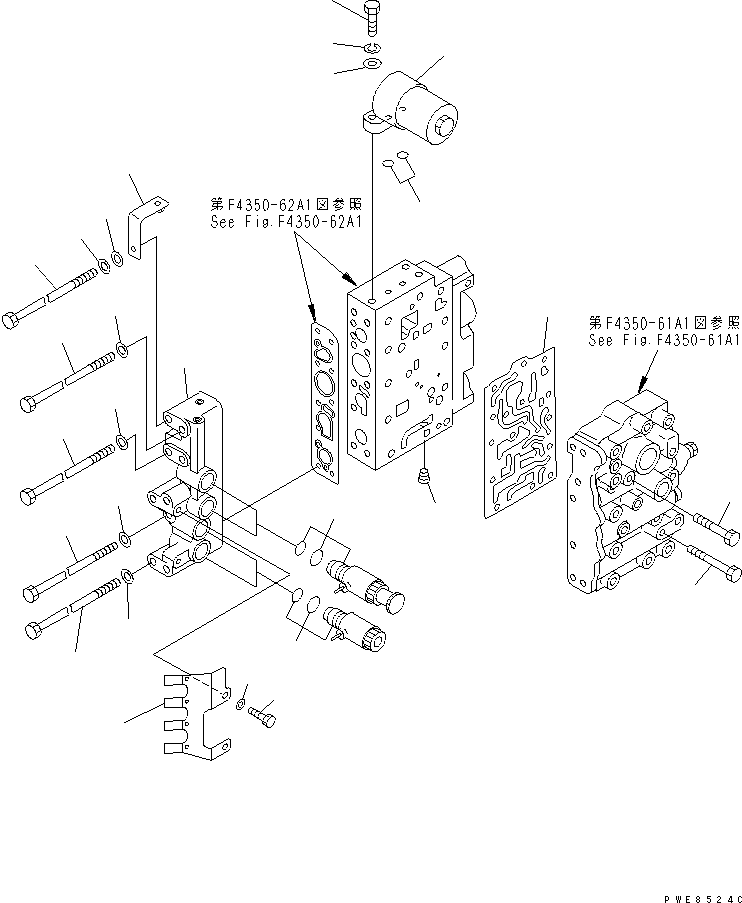 第F4350-62A1図参照
See Fig.F4350-62A1

第F4350-61A1図参照
See Fig.F4350-61A1

PWE8524C