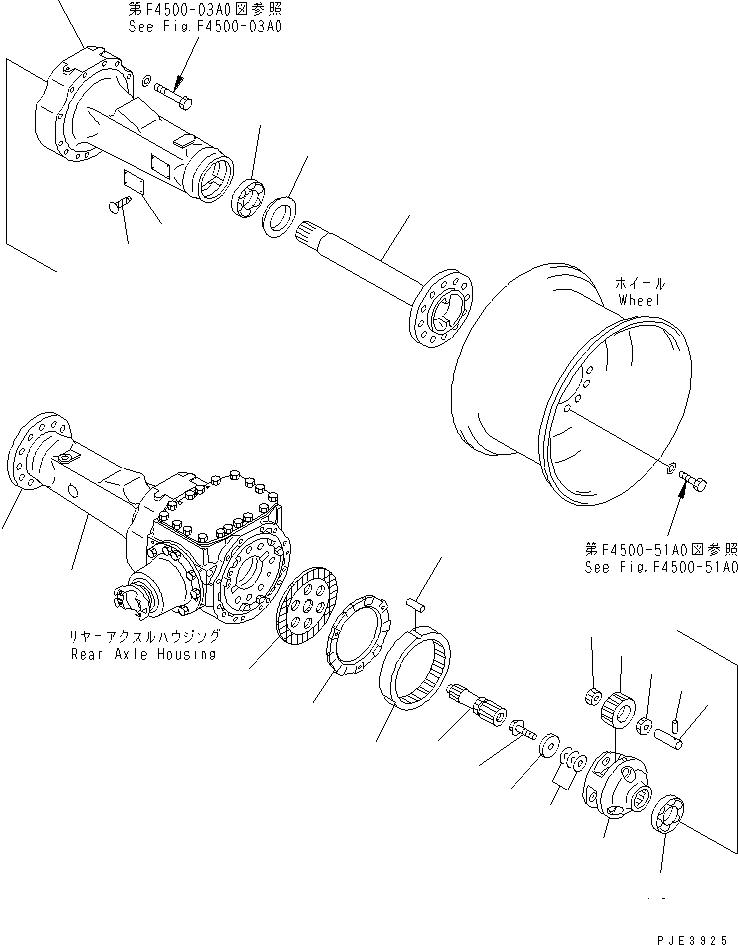 第F4500-03A0図参照
See Fig.F4500-03A0

ホイール
Wheel

第F4500-51A0図参照
See Fig.F4500-51A0

リヤーアクスルハウジング
Rear Axle Housing

PJE3925