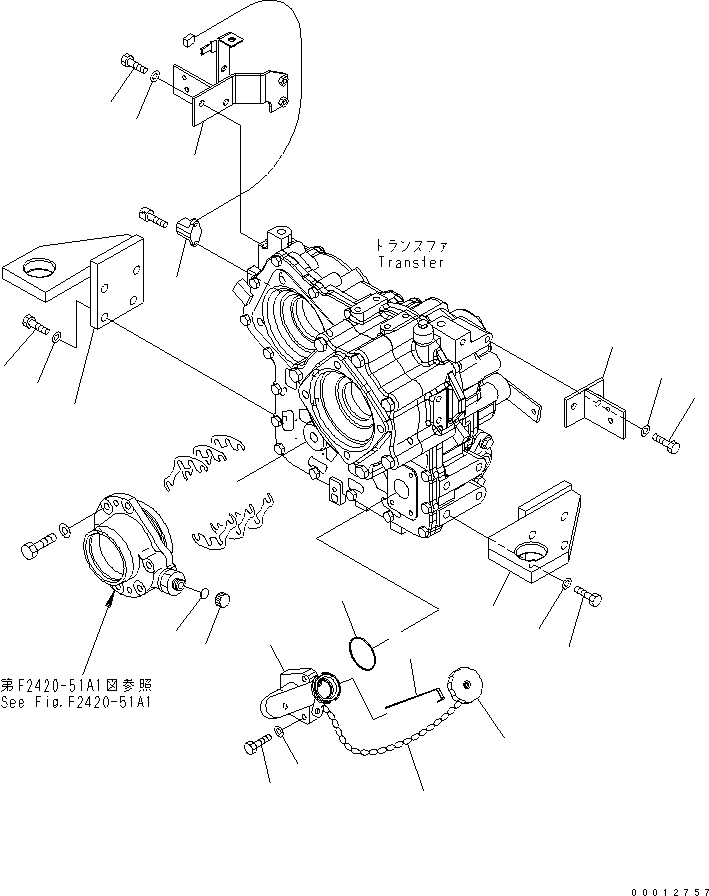 トランスファ
Transfer

第F2420-51A1図参照
See Fig.F2420-51A1

00012757