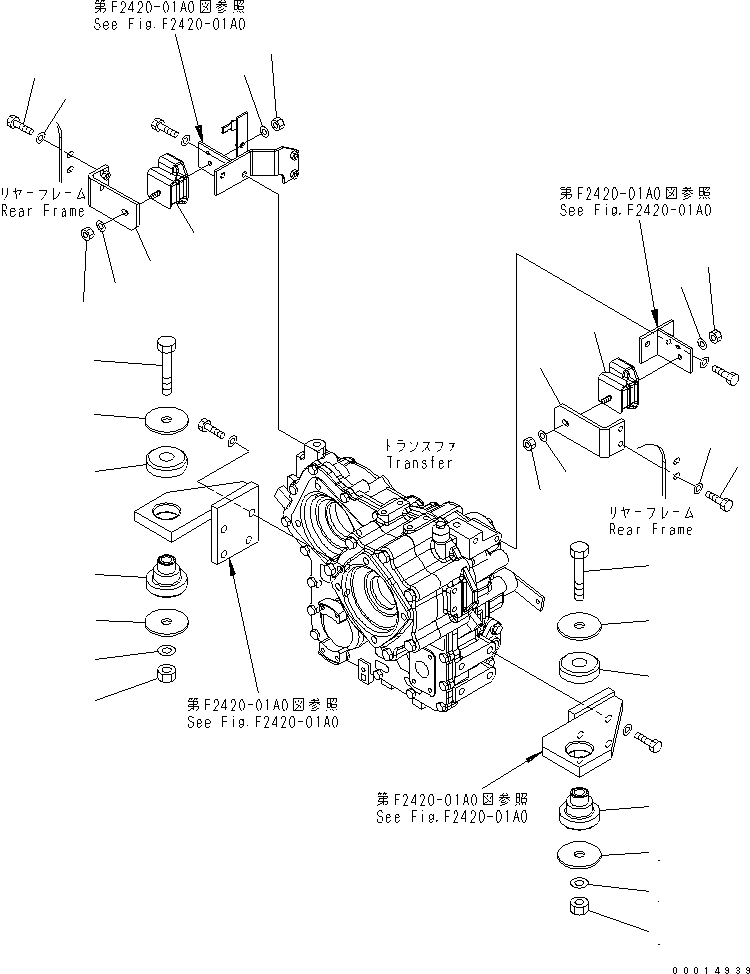 第F2420-01A0図参照
See Fig.F2420-01A0

リヤーフレーム
Rear Frame

第F2420-01A0図参照
See Fig.F2420-01A0

トランスファ
Transfer

リヤーフレーム
Rear Frame

第F2420-01A0図参照
See Fig.F2420-01A0

第F2420-01A0図参照
See Fig.F2420-01A0

00014939