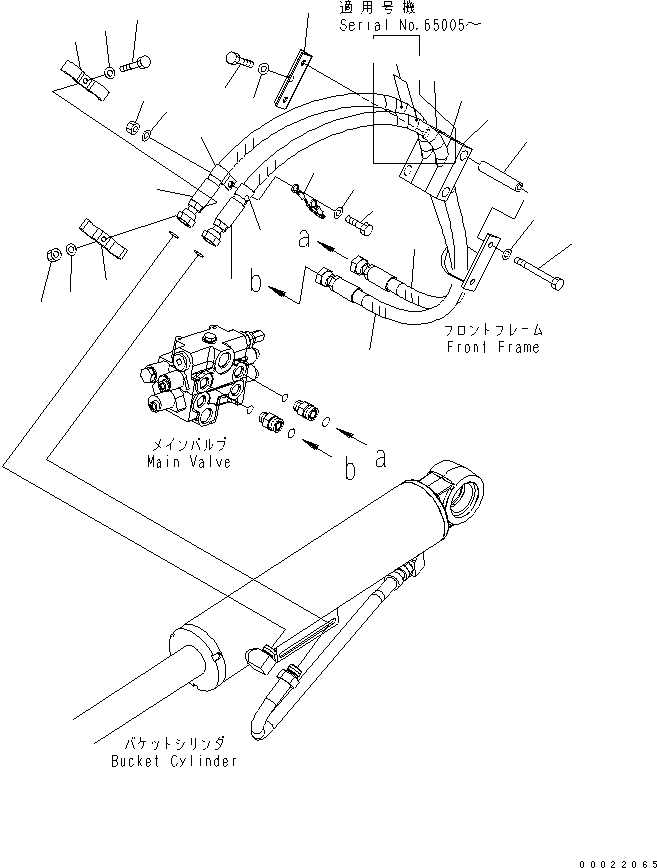 適用号機
Serial No.65005～

a

b

フロントフレーム
Front Frame

メインバルブ
Main Valve

a

b

バケットシリンダ
Bucket Cylinder

00022065