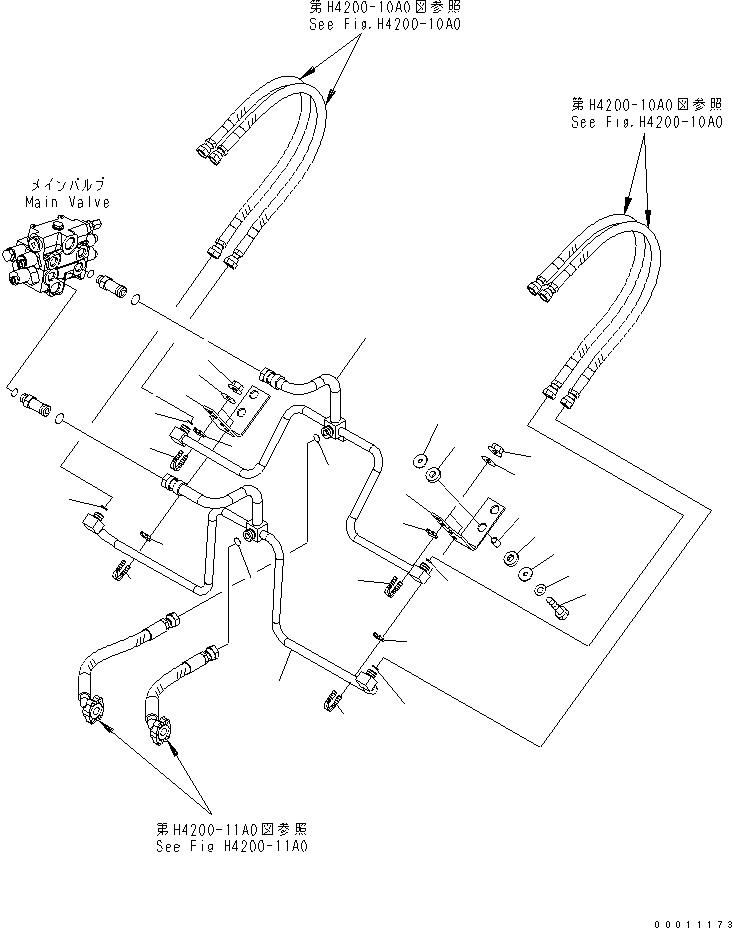 第H4200-10A0図参照
See Fig.H4200-10A0

第H4200-10A0図参照
See Fig.H4200-10A0

メインバルブ
Main Valve

第H4200-11A0図参照
See Fig H4200-11A0

00011173