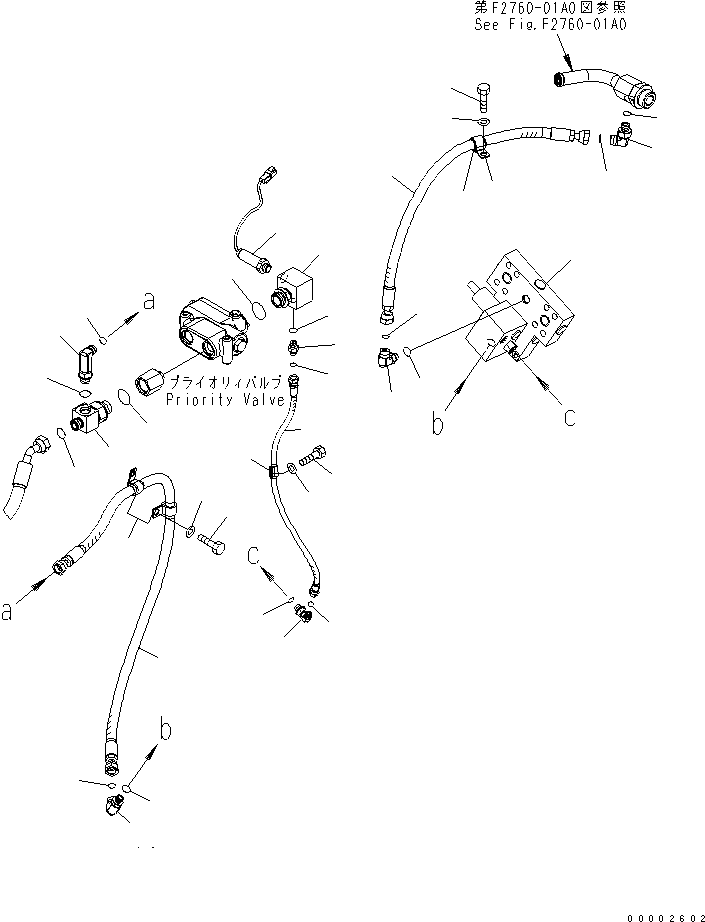 第F2760-01A0図参照
See Fig.F2760-01A0

a

プライオリティバルブ
Priority Valve

b

c

c

a

b

00002602