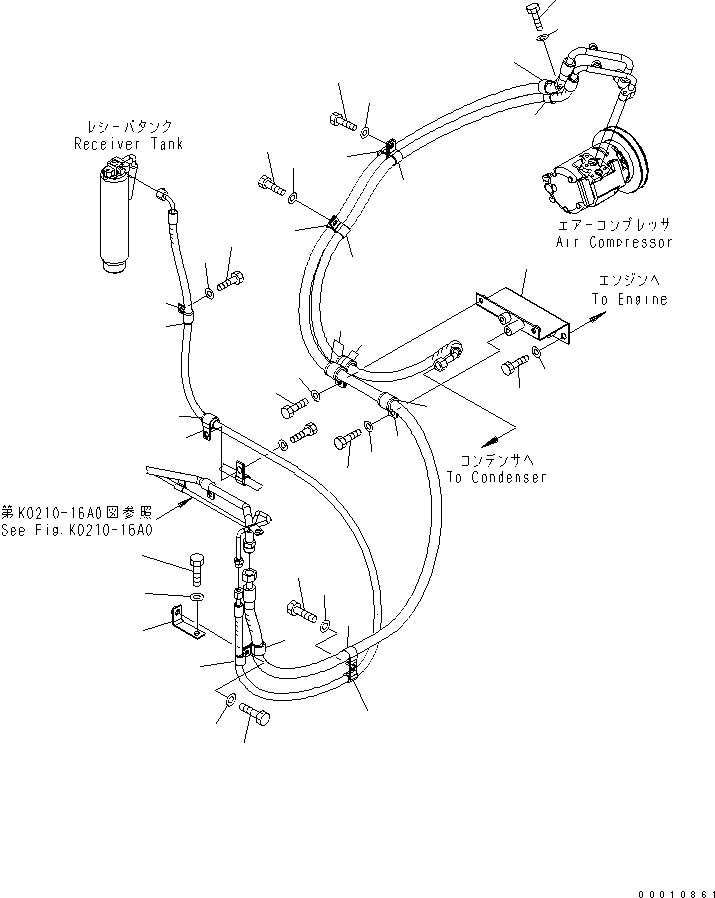 レシーバタンク
Receiver Tank

エアーコンプレッサ
Air Compressor

エンジンへ
To Engine

コンデンサへ
To Condenser

第K0210-16A0図参照
See Fig.K0210-16A0

00010861