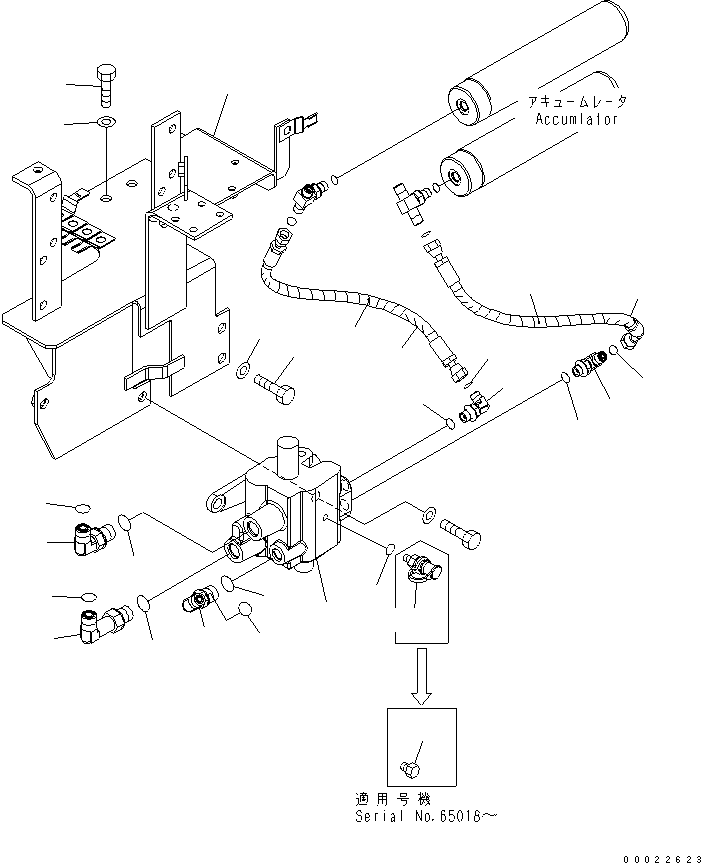 アキュームレータ
Accumlator

適用号機
Serial No.65018～

00022623