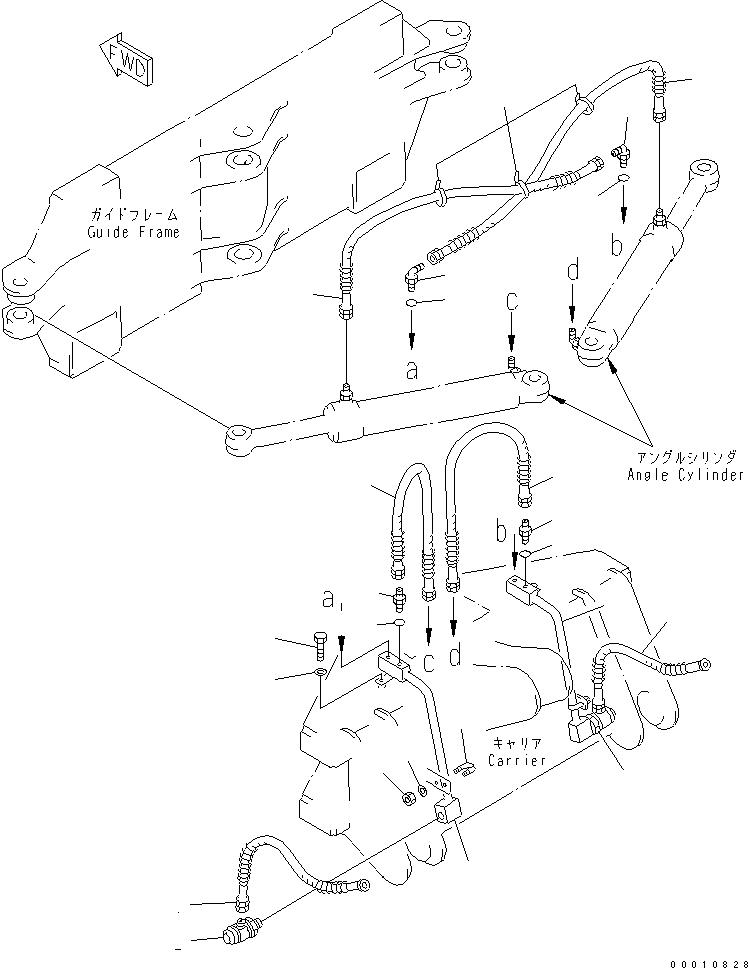 FWD

ガイドフレーム
Guide Frame

b

d

c

a

アングルシリンダ
Angle Cylinder

b

a

c

d

キャリア
Carrier

00010828