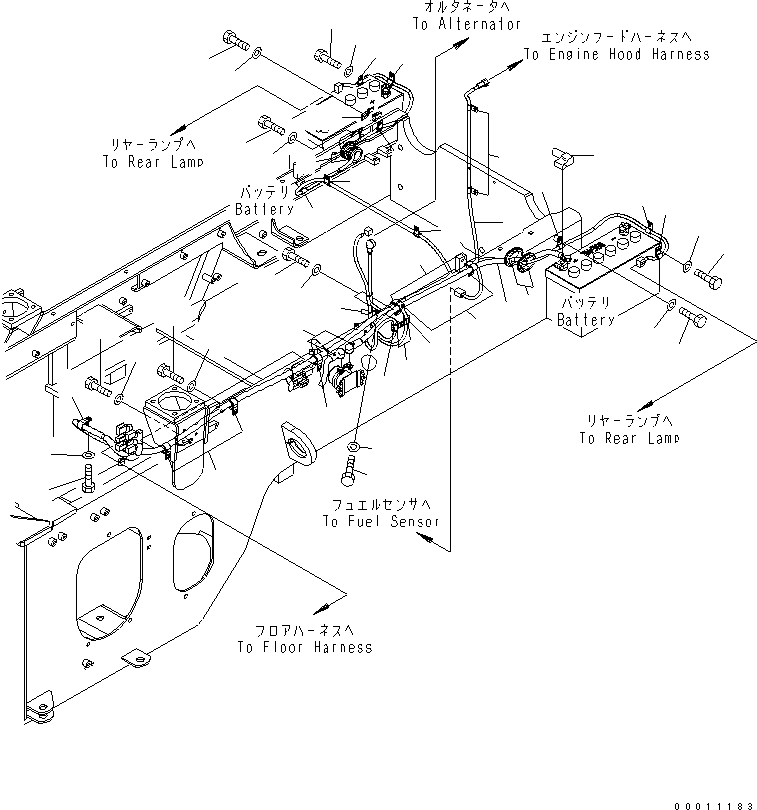 オルタネータへ
To Alternator

エンジンフードハーネスへ
To Engine Hood Harness

リヤーランプへ
To Rear Lamp

バッテリ
Battery

バッテリ
Battery

リヤーランプへ
To Rear Lamp

フュエルセンサへ
To Fuel Sensor

フロアハーネスへ
To Floor Harness

00011183