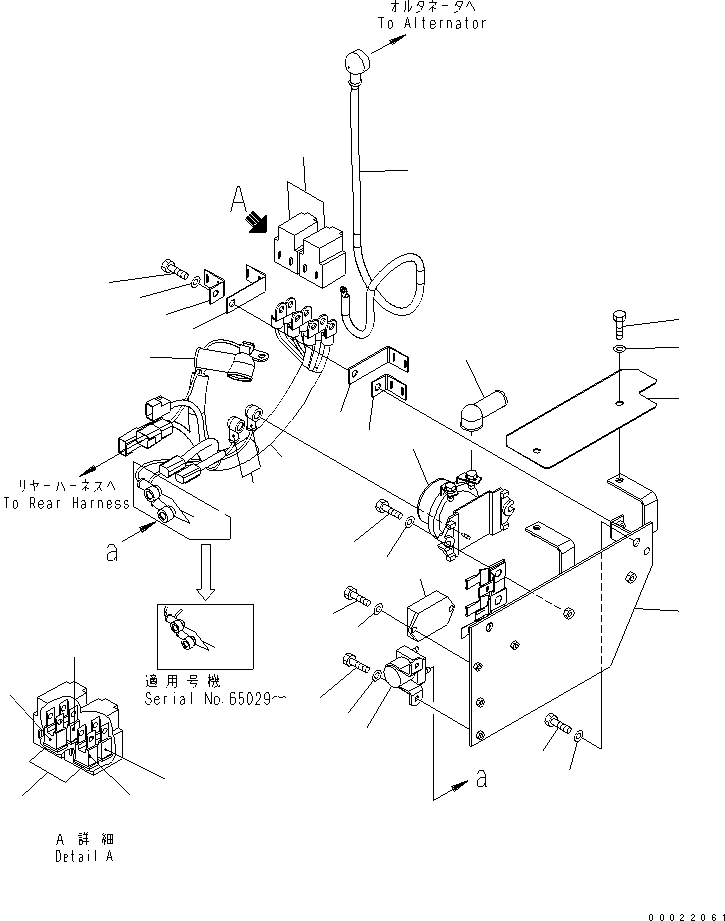 オルタネータへ
To Alternator

A

リヤーハーネスへ
To Rear Harness

a

適用号機
Serial No.65029~

a

A 詳細
Detail A

00022061