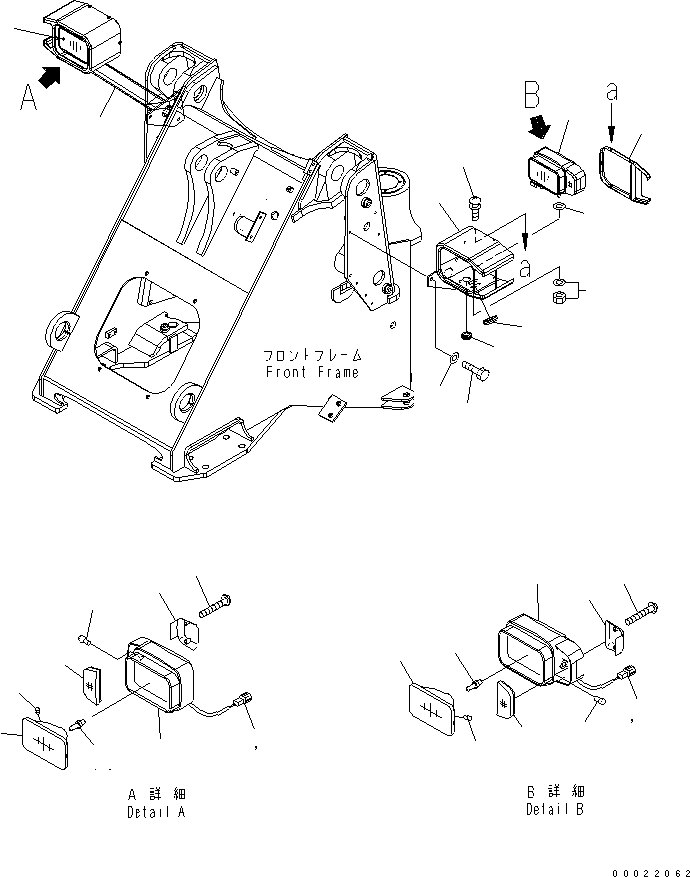 A
B
a
a
フロントフレーム
Front Frame
A 詳細
Detail A
B 詳細
Detail B
00022062