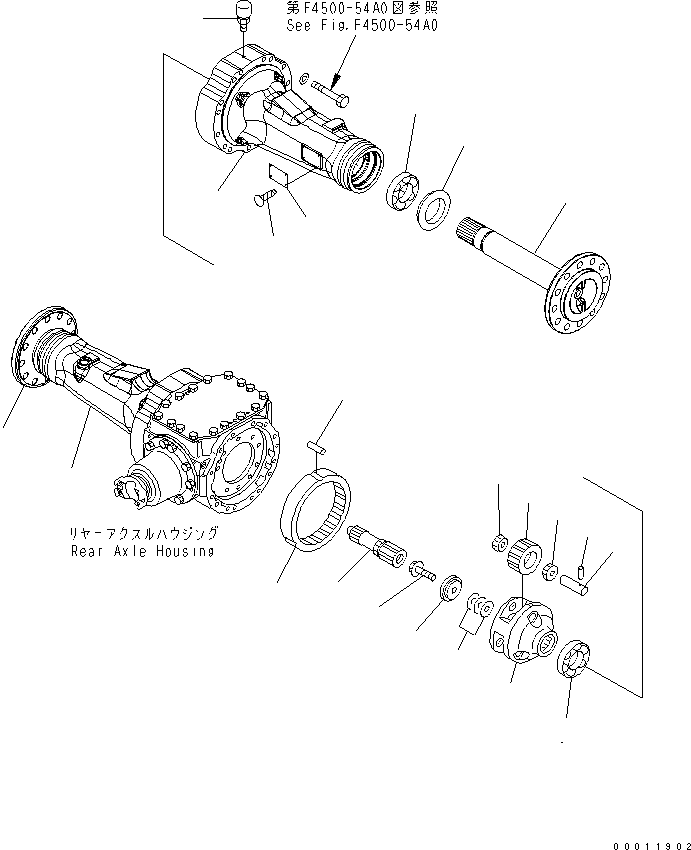 第F4500-54A0図参照
See Fig.F4500-54A0

リヤーアクスルハウジング
Rear Axle Housing

00011902