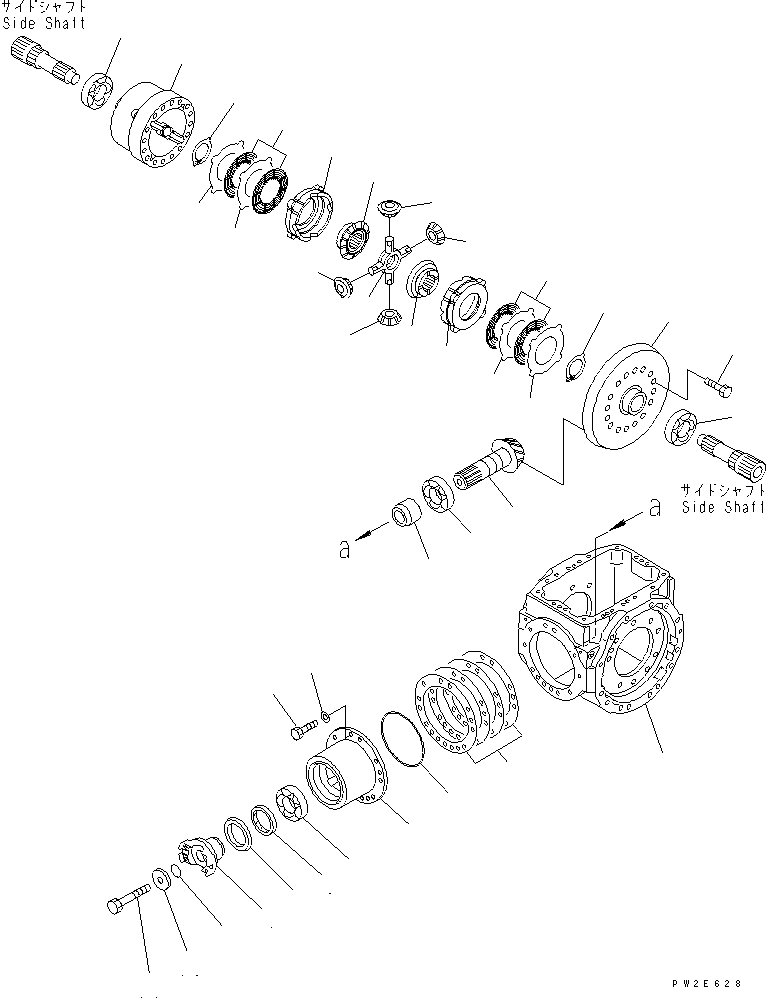 サイドシャフト
Side Shaft

サイドシャフト
Side Shaft

a

a

PW2E628