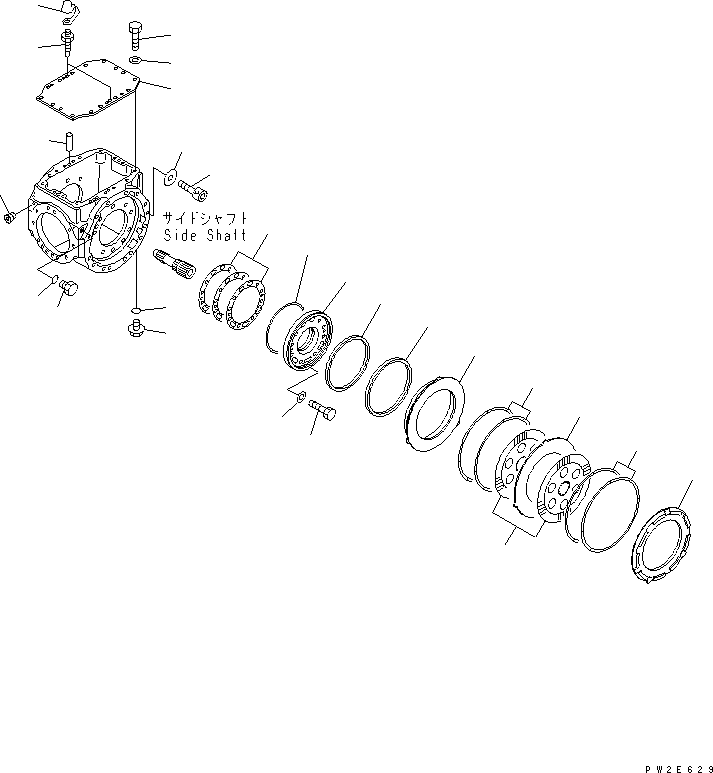 サイドシャフト
Side Shaft

PW2E629