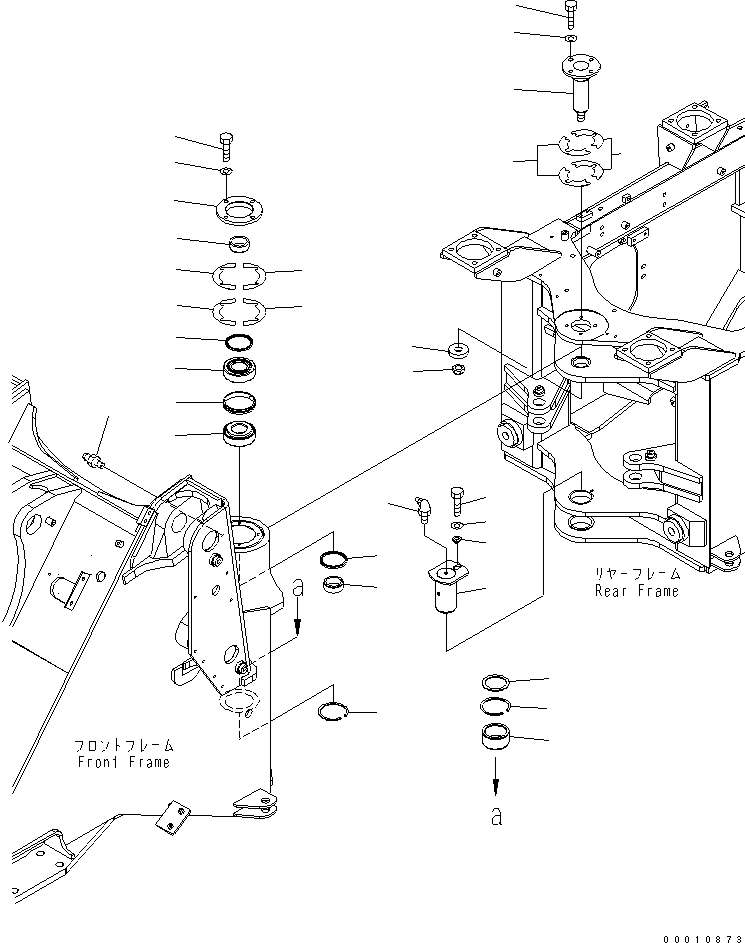 リヤーフレーム
Rear Frame

a

フロントフレーム
Front Frame

a

00010873