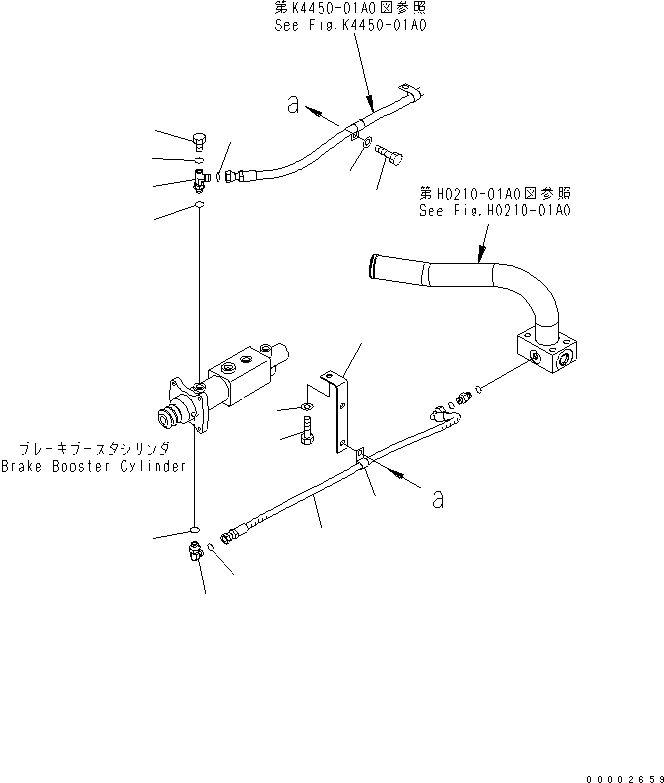 第K4450-01A0図参照
See Fig.K4450-01A0

a

第H0210-01A0図参照
See Fig.H0210-01A0

ブレーキブースタシリンダ
Brake Booster Cylinder

a

00002659