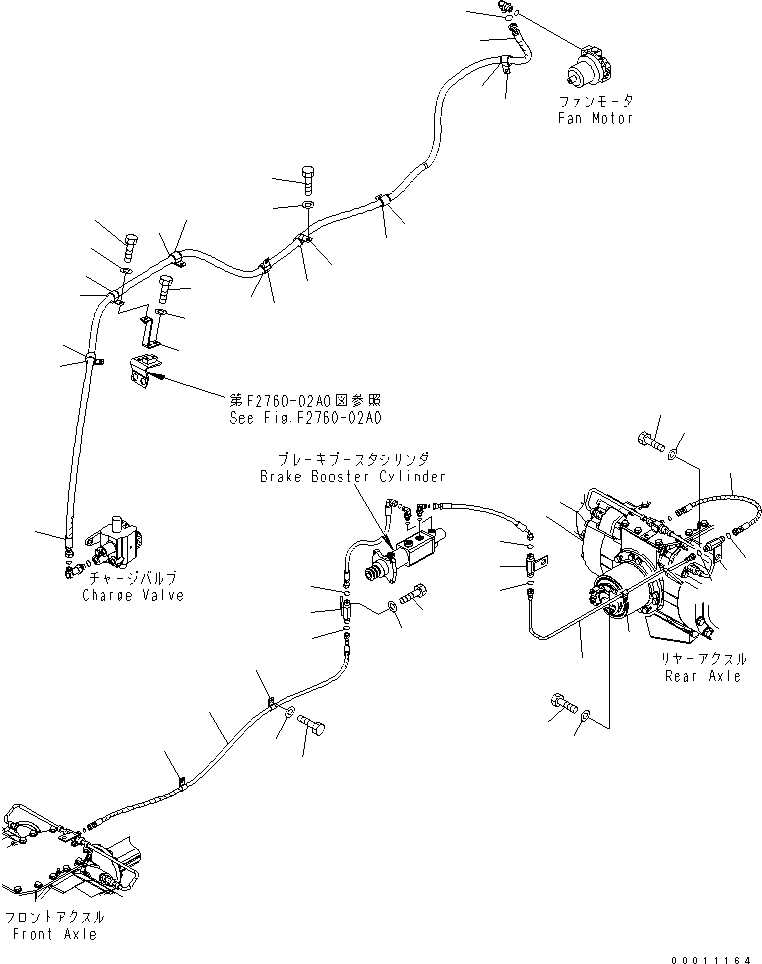 ファンモータ
Fan Motor

第F2760-02A0図参照
See Fig.F2760-02A0

ブレーキブースタシリンダ
Brake Booster Cylinder

チャージバルブ
Charge Valve

リヤーアクスル
Rear Axle

フロントアクスル
Front Axle

00011164