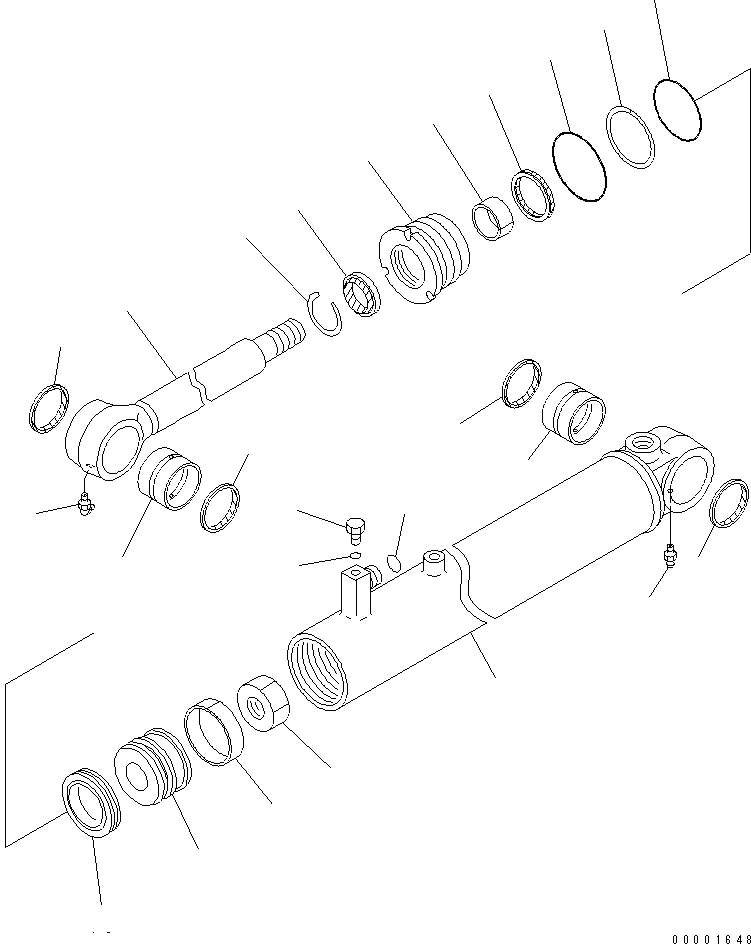 00001648