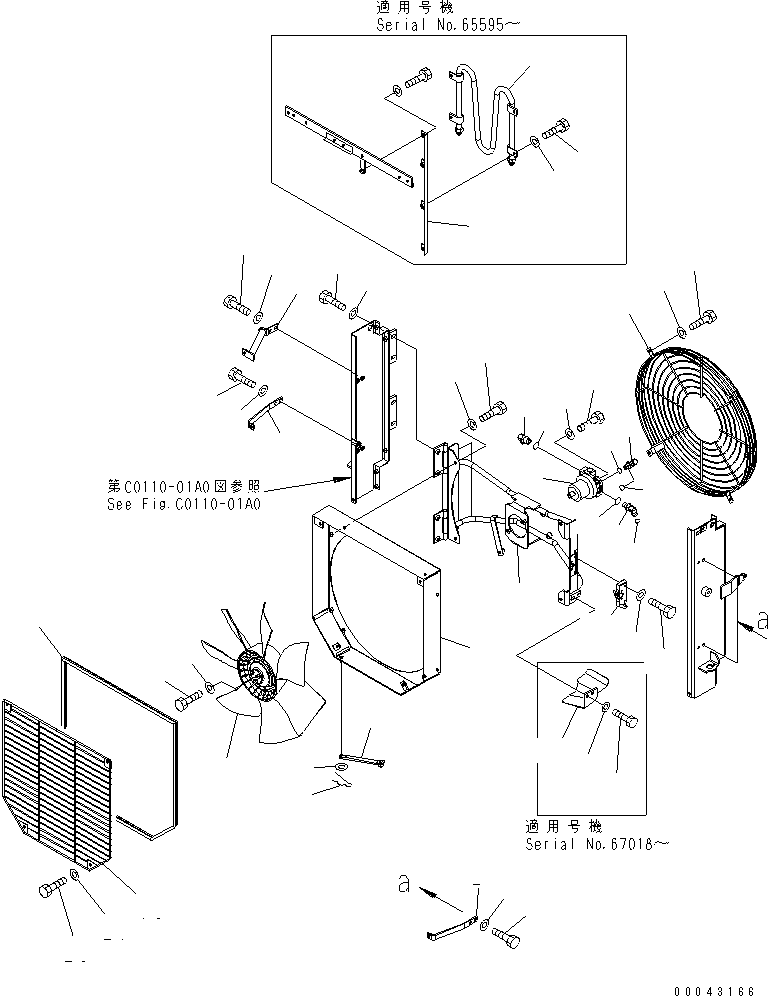 適用号機
Serial No.65595～

第C0110-01A0図参照
See Fig.C0110-01A0

a

適用号機
Serial No.67018～

a

00043166