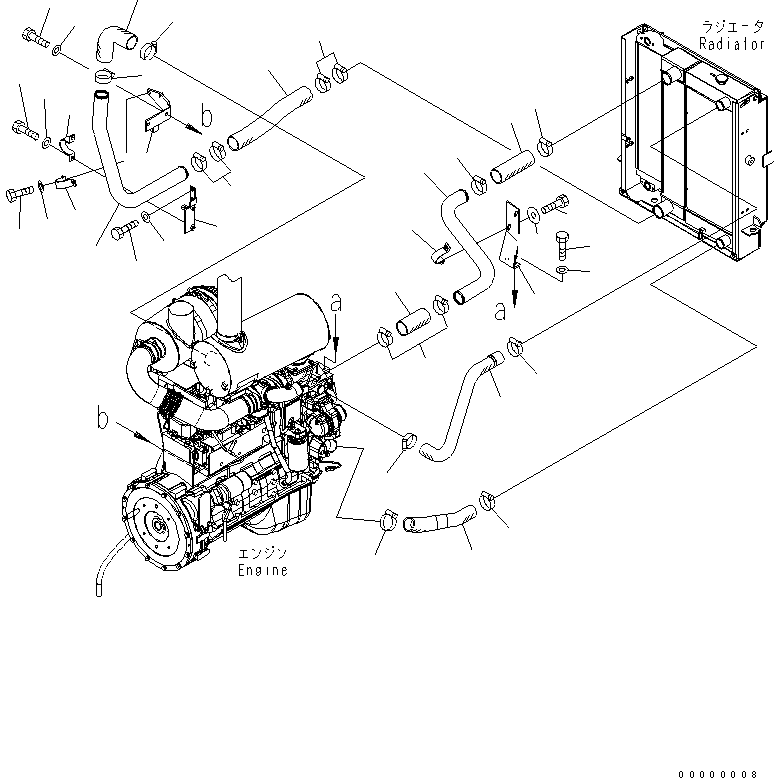 ラジエータ
Radiator

b

a

a

b

エンジン
Engine

00000008