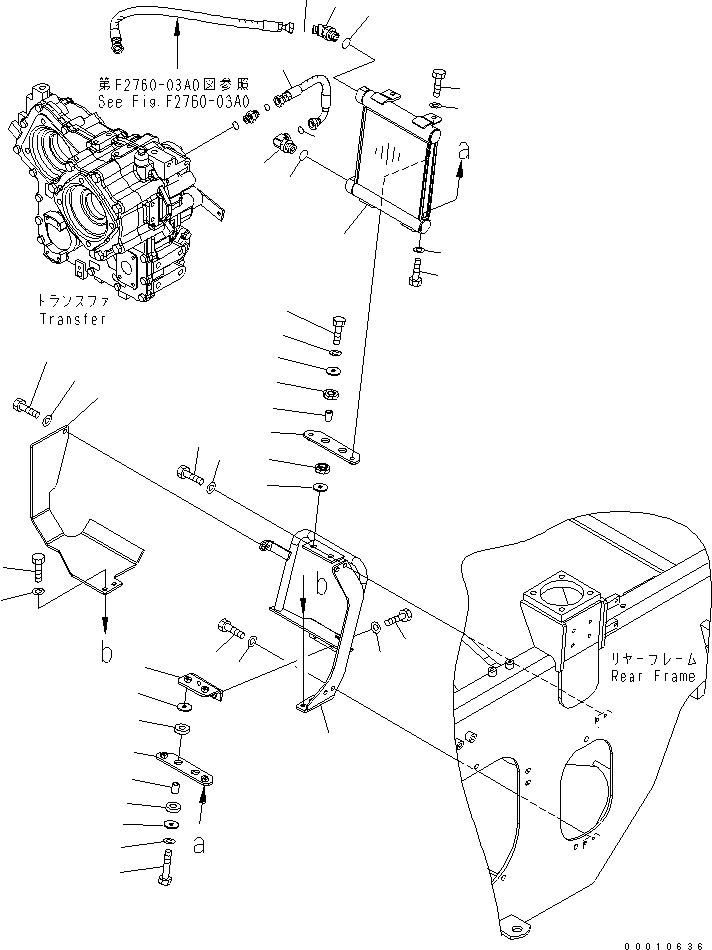 第F2760-03A0図参照
See Fig.F2760-03A0

a

トランスファ
Transfer

b

b

リヤーフレーム
Rear Frame

a

00010636