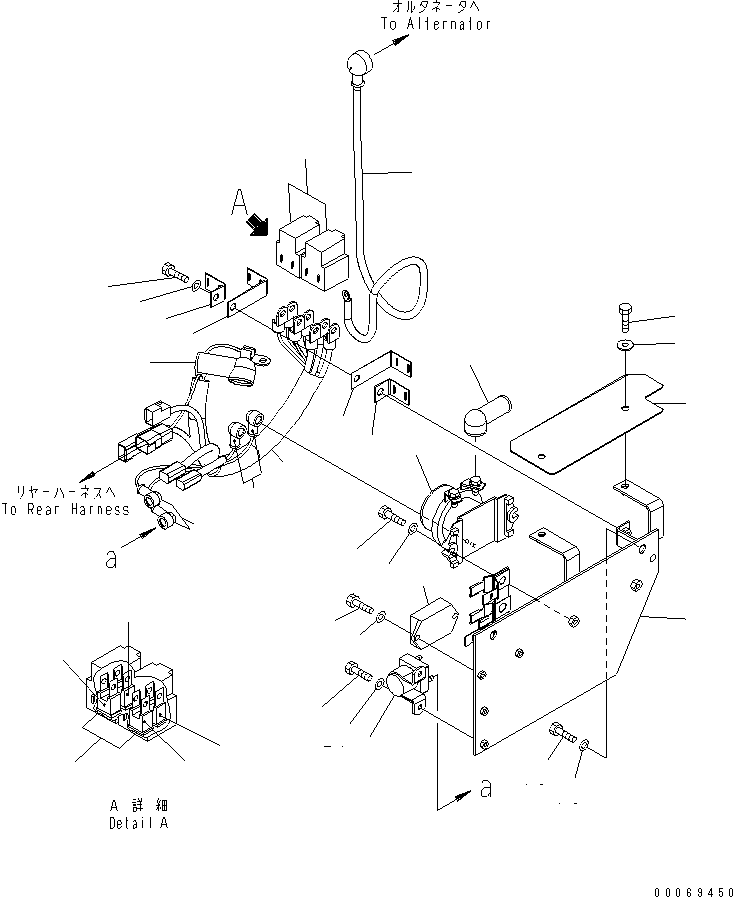 オルタネータへ
To Alternator

A

リヤーハーネスへ
To Rear Harness

a

a

A 詳細
Detail A

00069450