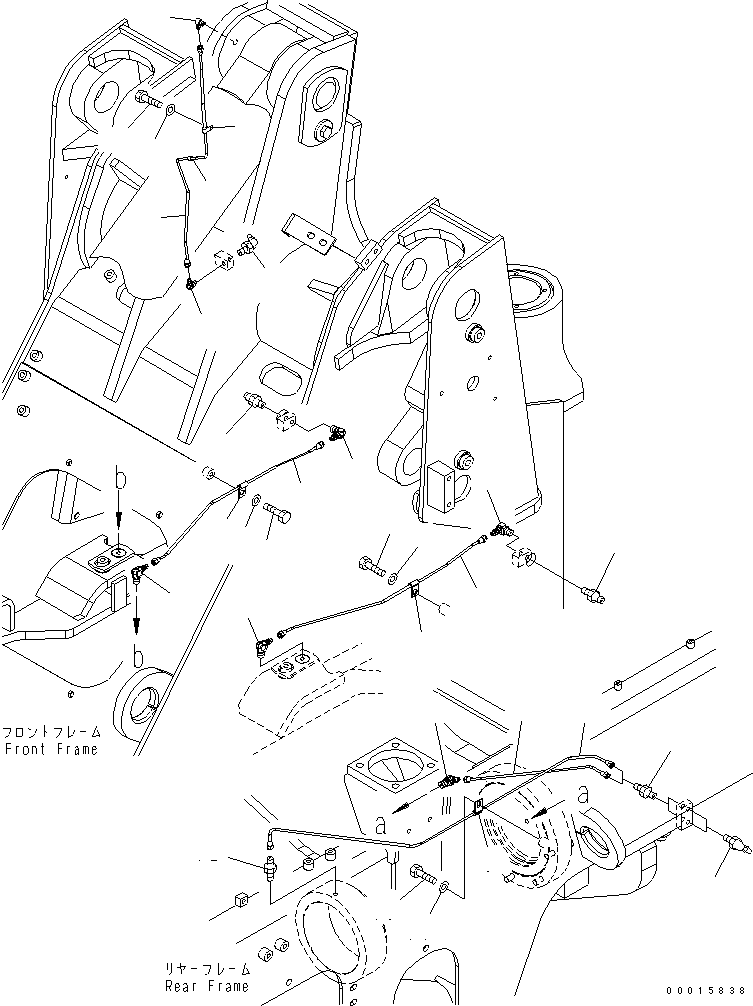 b

b

フロントフレーム
Front Frame

a

a

リヤーフレーム
Rear Frame

00015838