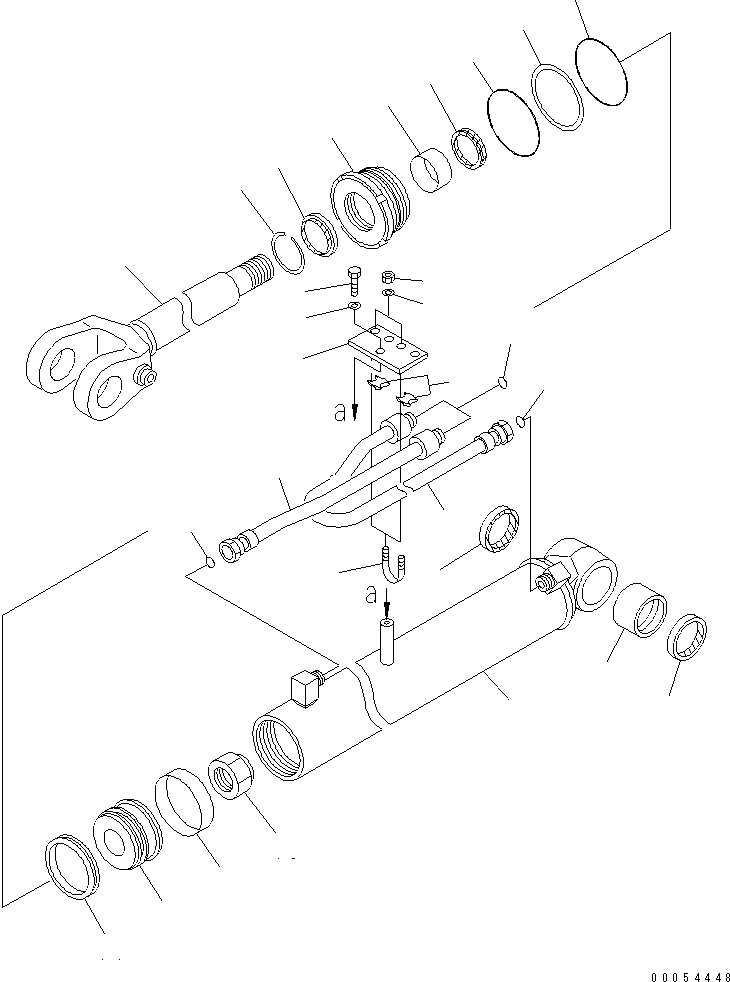 a

a

00054448