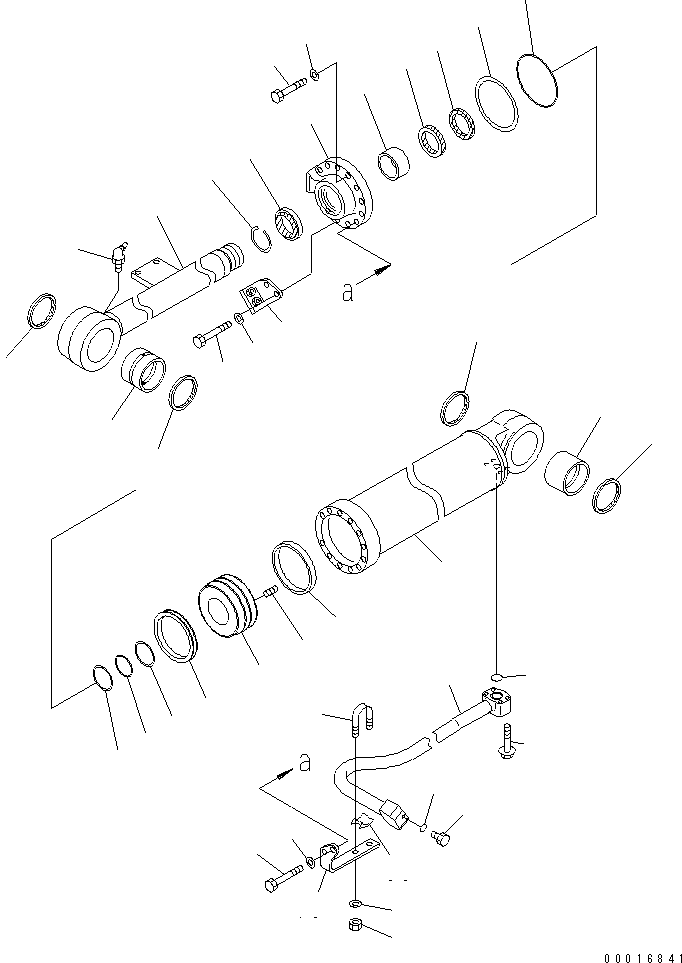 a

a

00016841