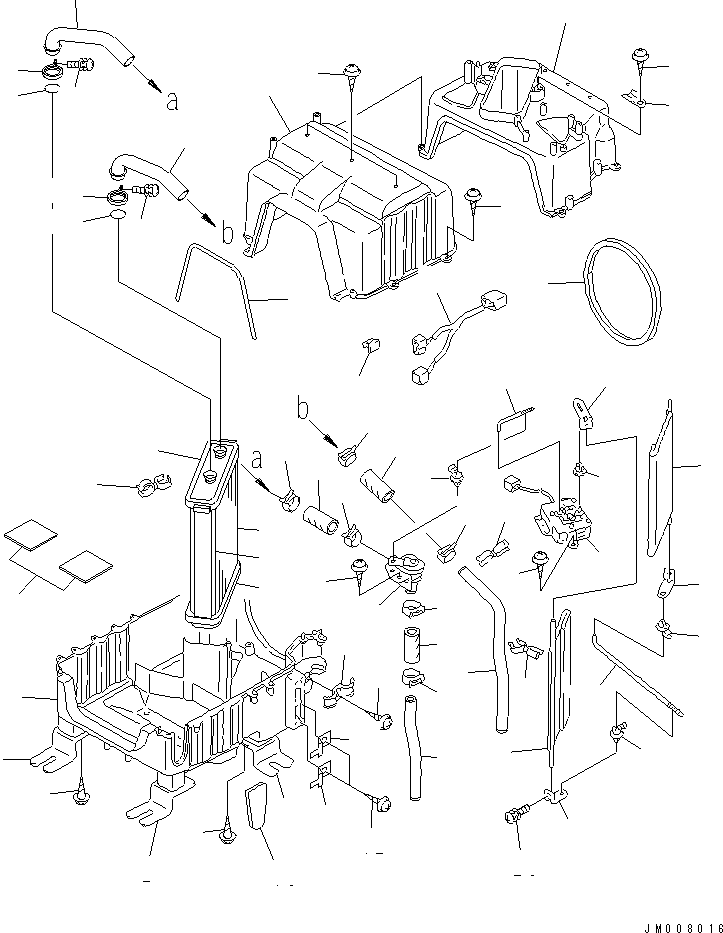 a

b

b

a

JM008016