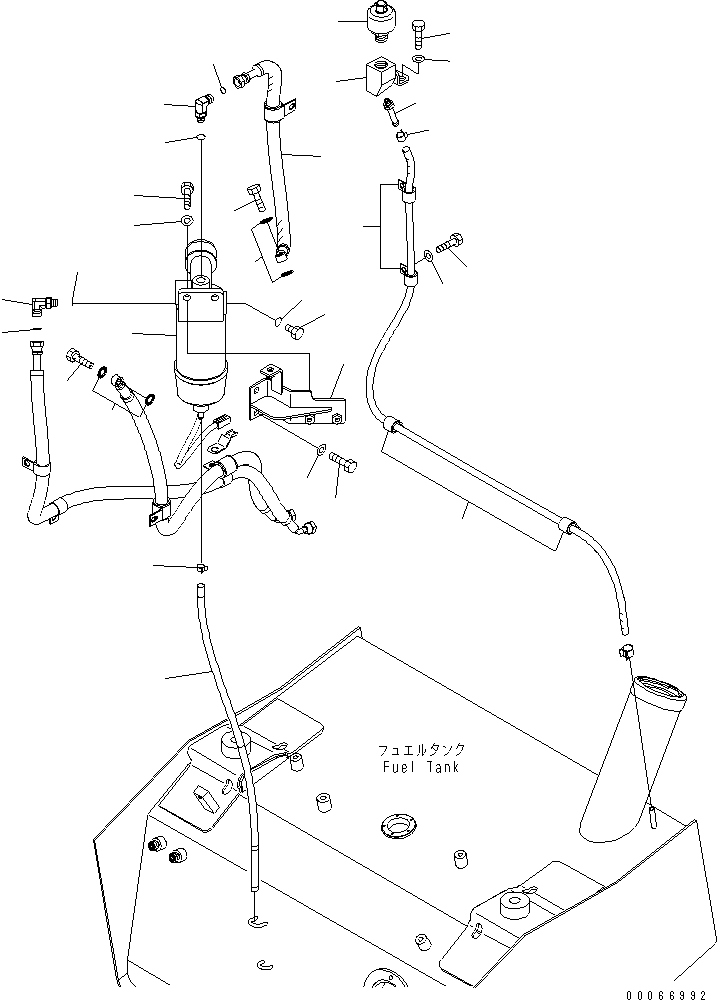 フュエルタンク
Fuel Tank

00066992