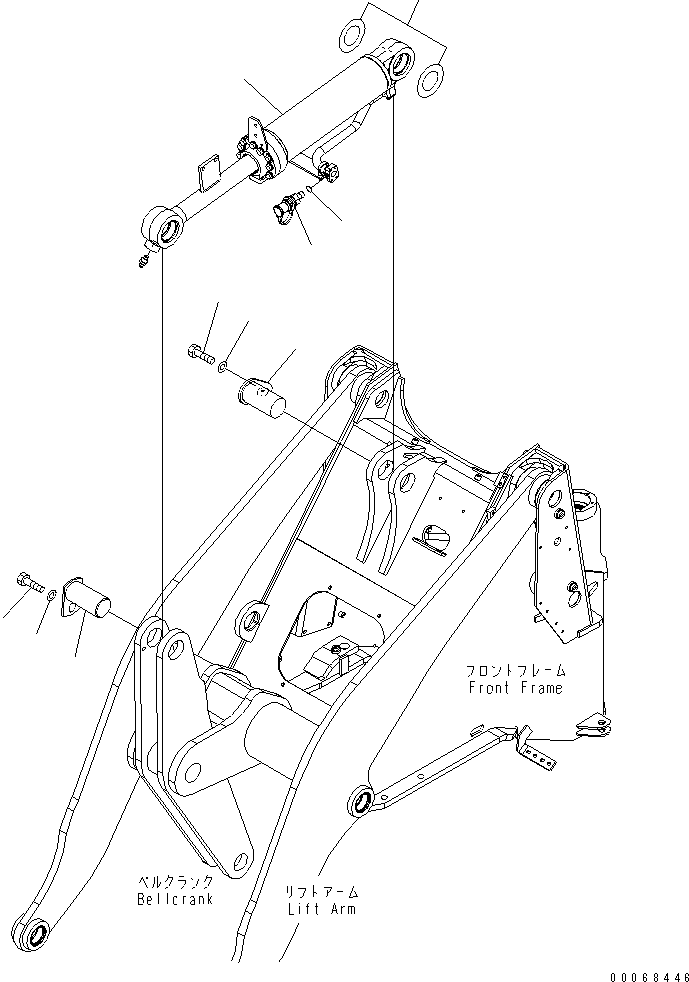 フロントフレーム
Front Frame

ベルクランク
Bellcrank

リフトアーム
Lift Arm

00068446