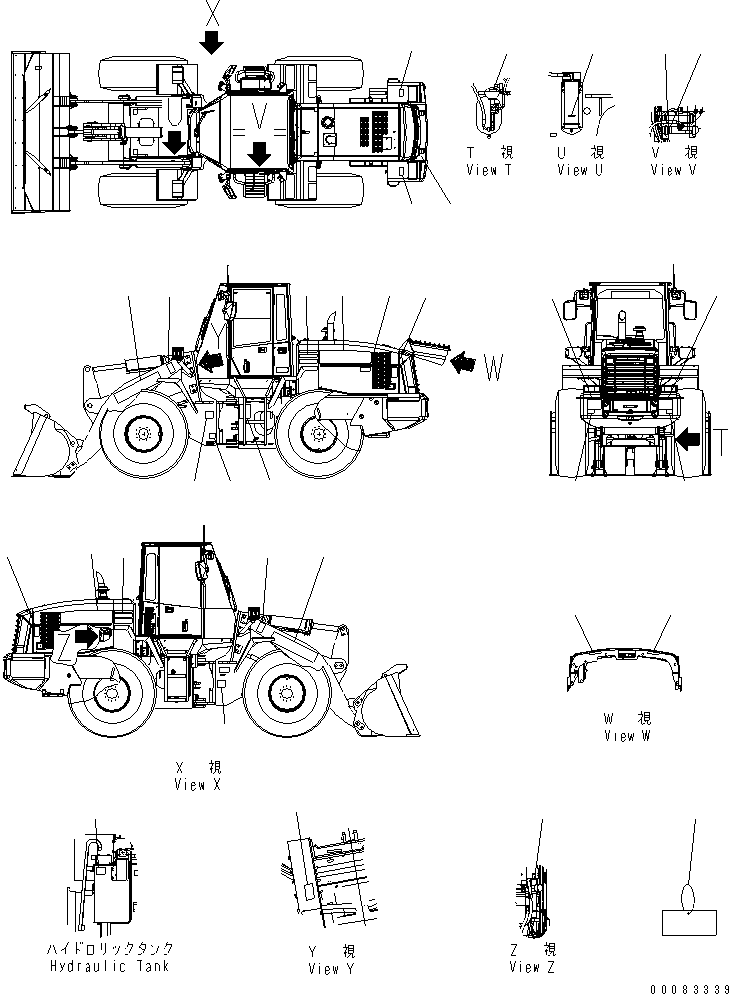 X

V

T 視
View T

U 視
View U

V 視
View V

W

T

X 視
View X

W 視
View W

ハイドロリックタンク
Hydraulic Tank

Y 視
View Y

Z 視
View Z

00083339