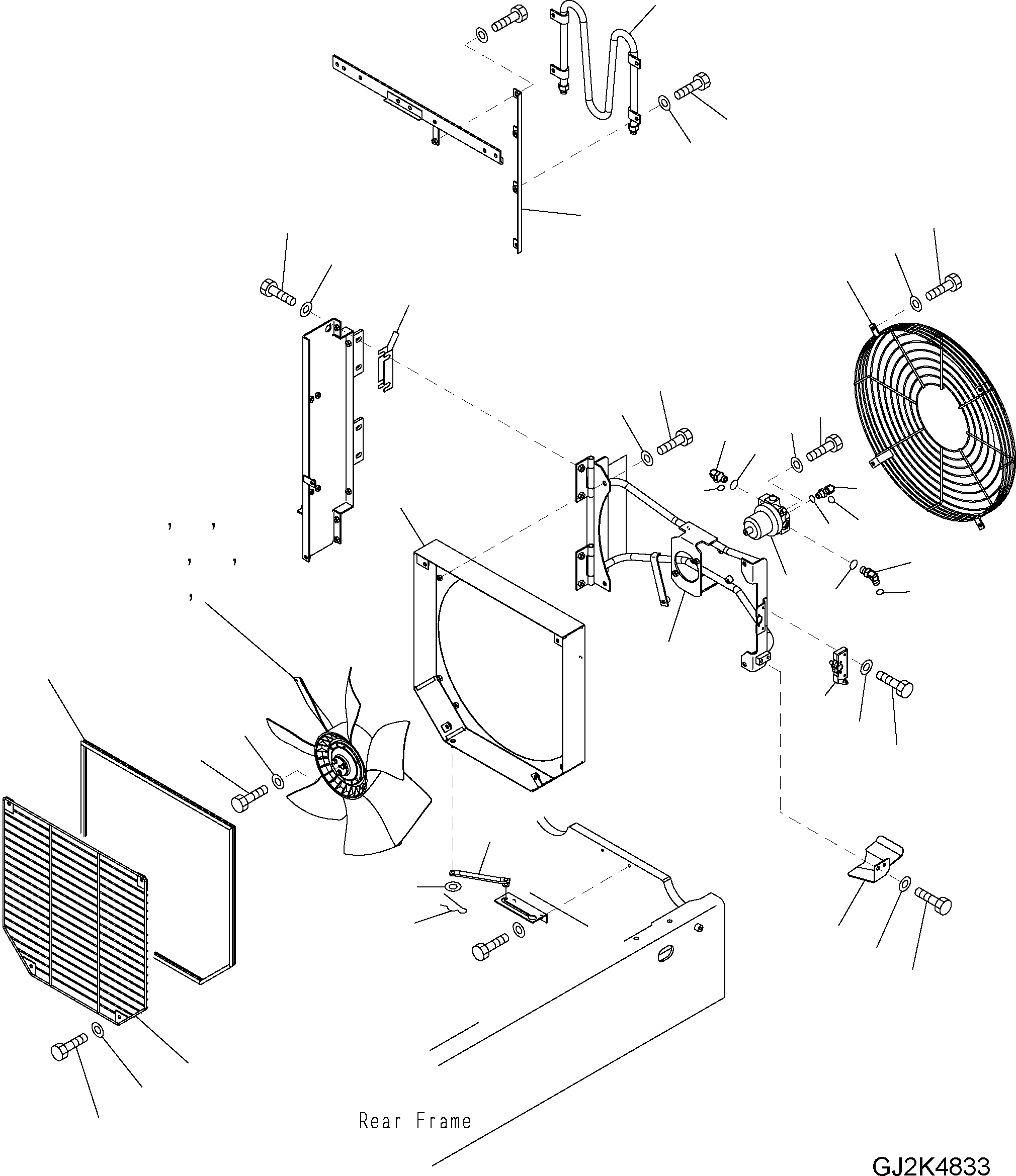 , ,
, ,
,

Rear Frame

GJ2K4833