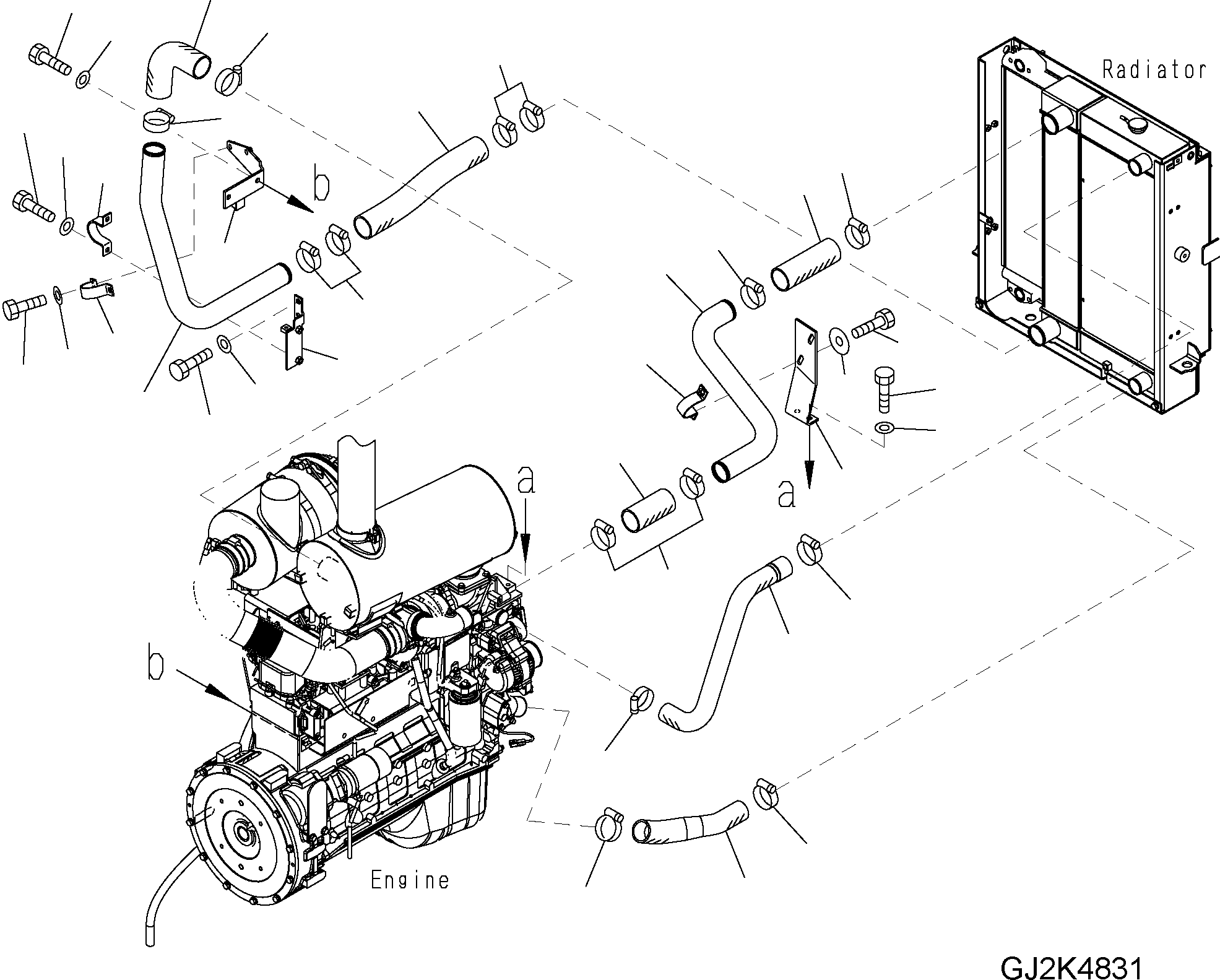 Radiator

b

a

a

b

Engine

GJ2K4831