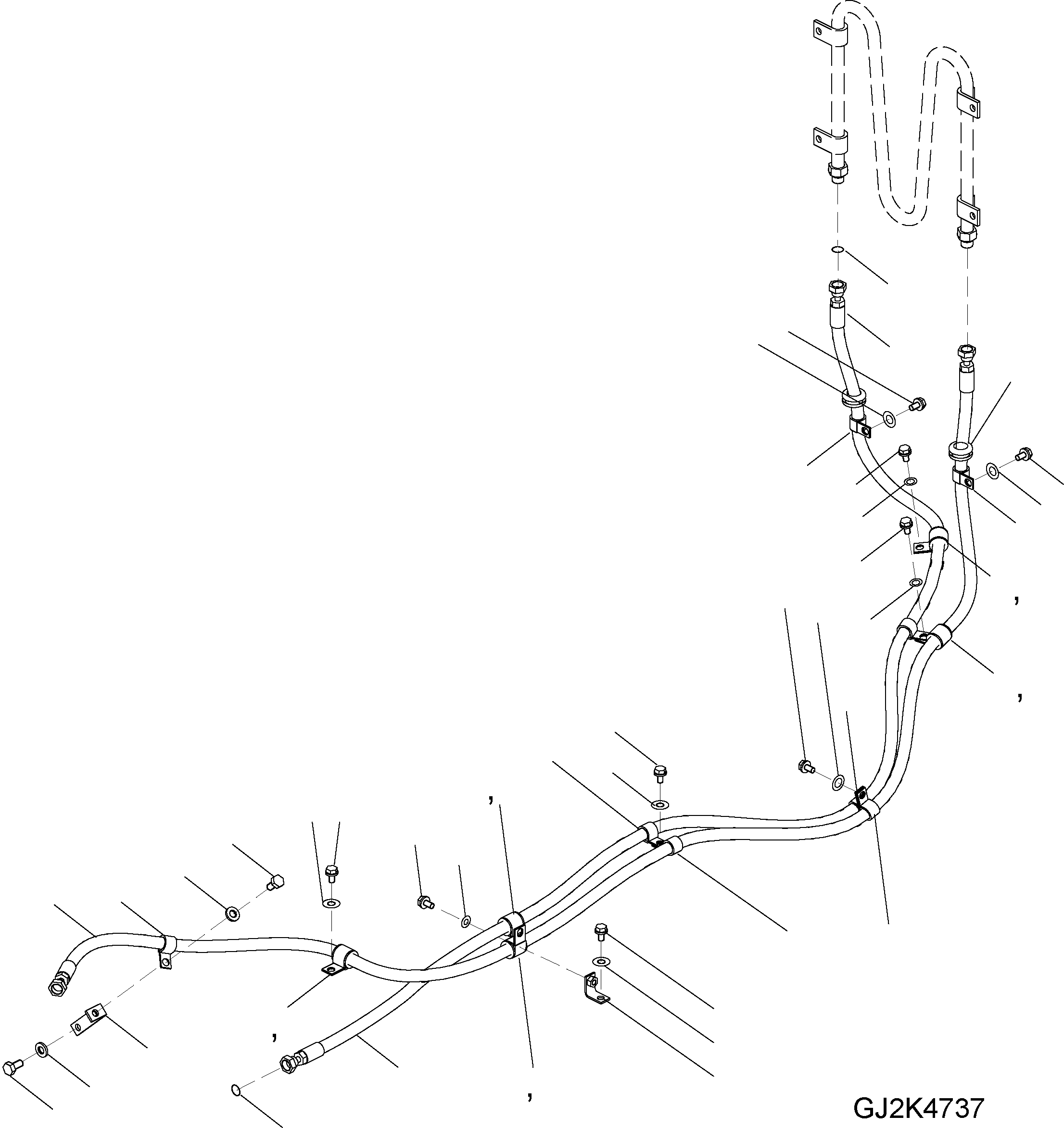 GJ2K4737