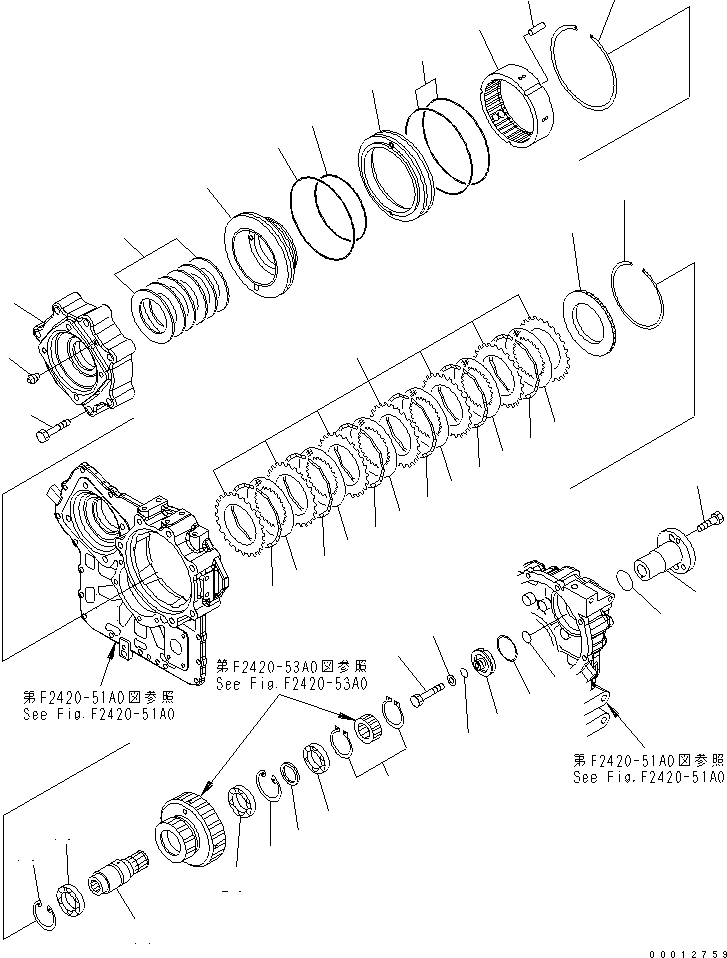 第F2420-53A0図参照
See Fig.F2420-53A0

第F2420-51A0図参照
See Fig.F2420-51A0

第F2420-51A0図参照
See Fig.F2420-51A0

00012759