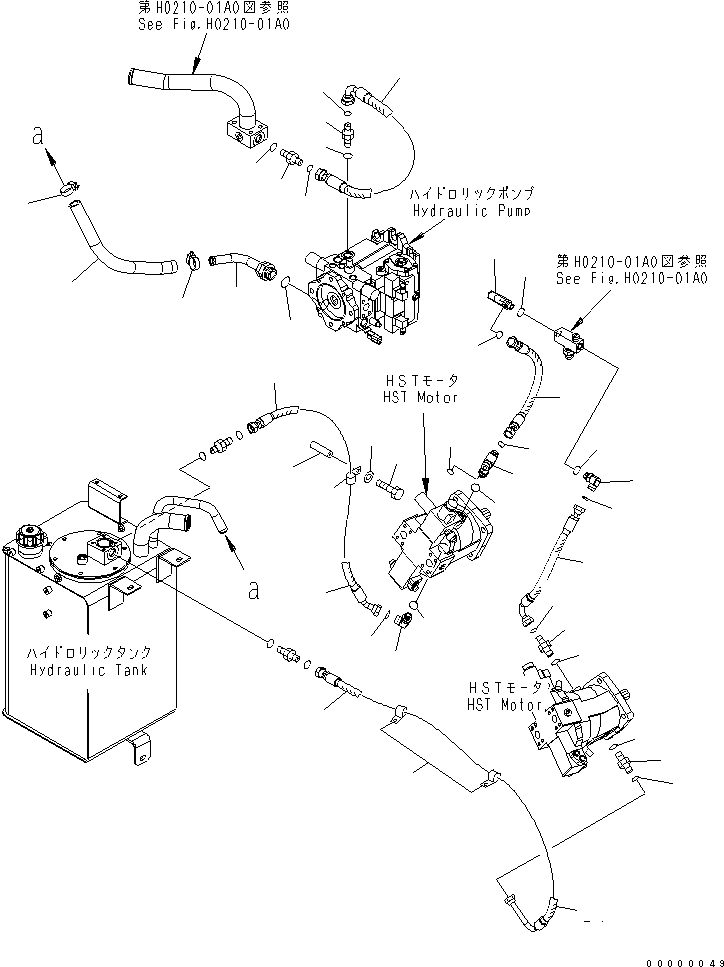 第H0210-01A0図参照
See Fig.H0210-01A0

a

ハイドロリックポンプ
Hydraulic Pump

第H0210-01A0図参照
See Fig.H0210-01A0

HSTモータ
HST Motor

a

ハイドロリックタンク
Hydraulic Tank

HSTモータ
HST Motor

00000049