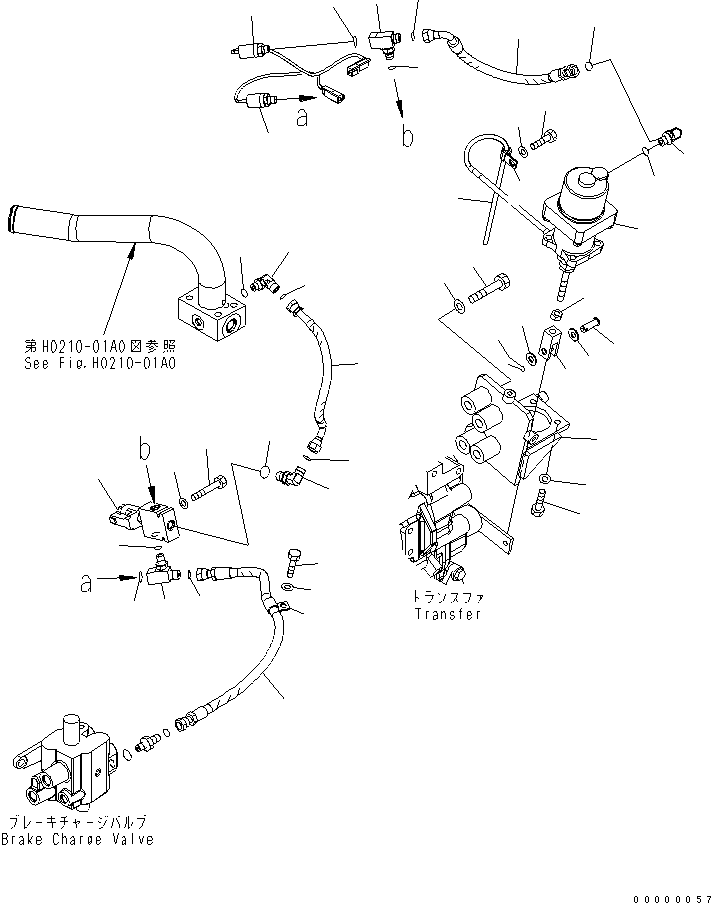 a

b

第H0210-01A0図参照
See Fig.H0210-01A0

b

a

トランスファ
Transfer

ブレーキチャージバルブ
Brake Charge Valve

00000057