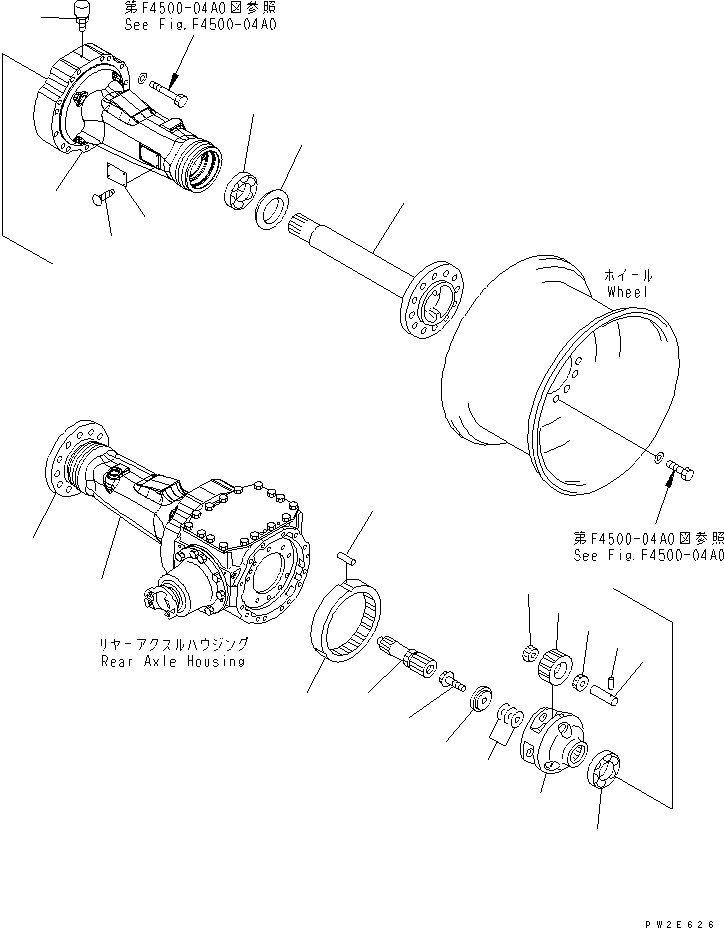 第F4500-04A0図参照
See Fig.F4500-04A0

ホイール
Wheel

第F4500-04A0図参照
See Fig.F4500-04A0

リヤーアクスルハウジング
Rear Axle Housing

PW2E626